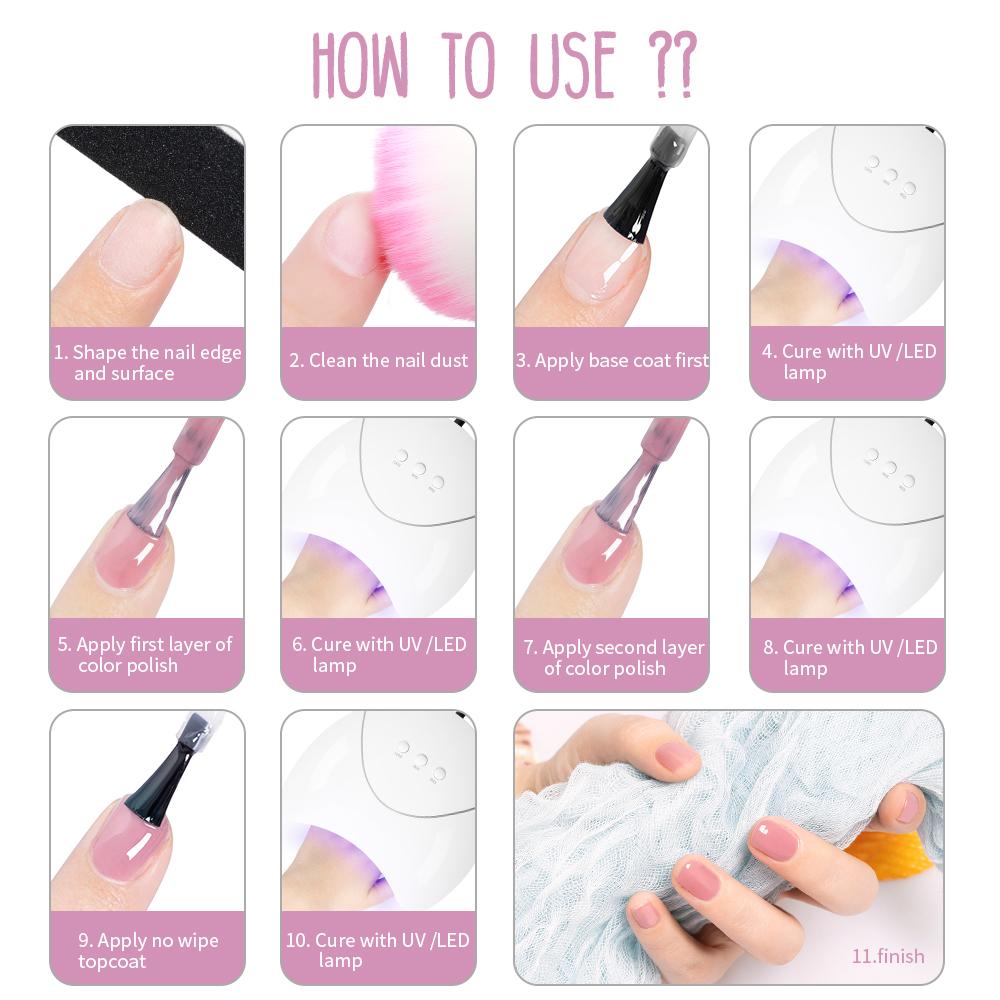 HOW TO USE ??

1. Shape the nail edge and surface

2. Clean the nail dust

3. Apply base coat first

4. Cure with UV /LED lamp

5. Apply first layer of color polish

6. Cure with UV /LED lamp

7. Apply second layer of color polish

8. Cure with UV /LED lamp

9. Apply no wipe topcoat

10. Cure with UV /LED lamp

11.finish