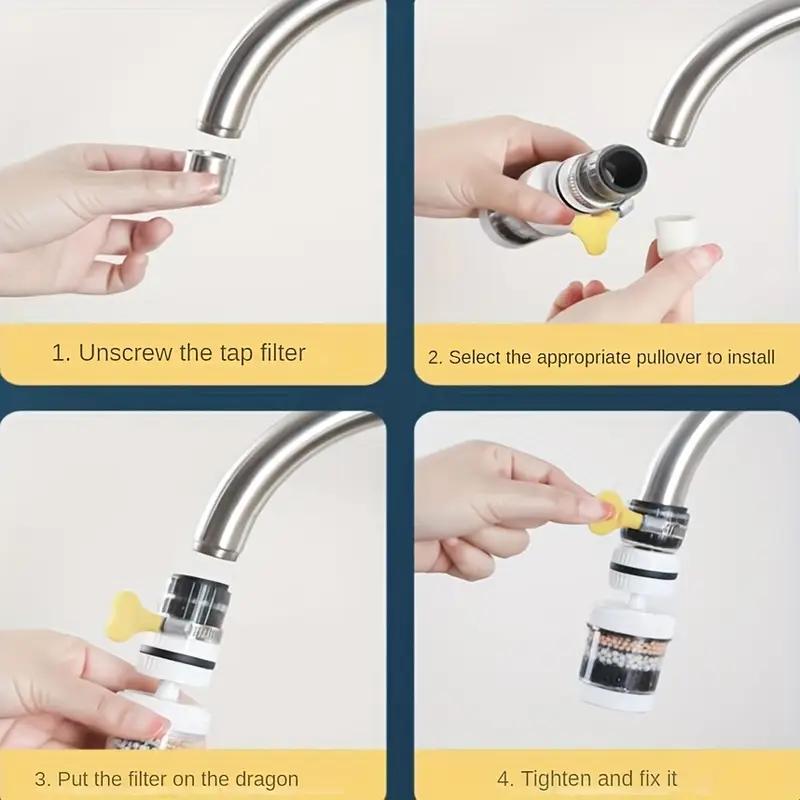 1. Unscrew the tap filter

2. Select the appropriate pullover to install

3. Put the filter on the dragon

4. Tighten and fix it