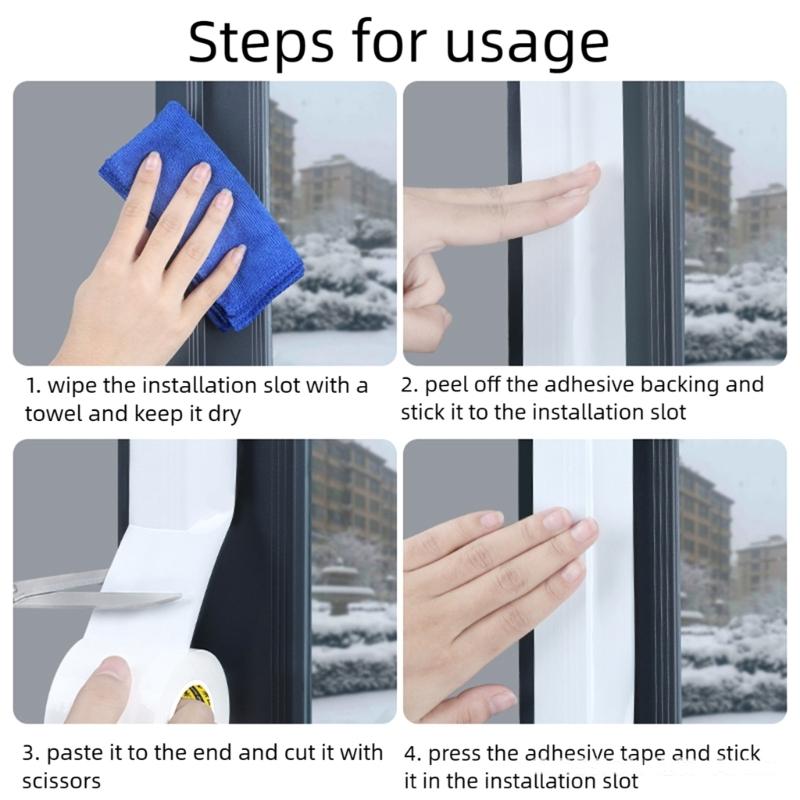 Steps for usage

1. wipe the installation slot with a towel and keep it dry

2. peel off the adhesive backing and stick it to the installation slot

3. paste it to the end and cut it with scissors

4. press the adhesive tape and stick it in the installation slot