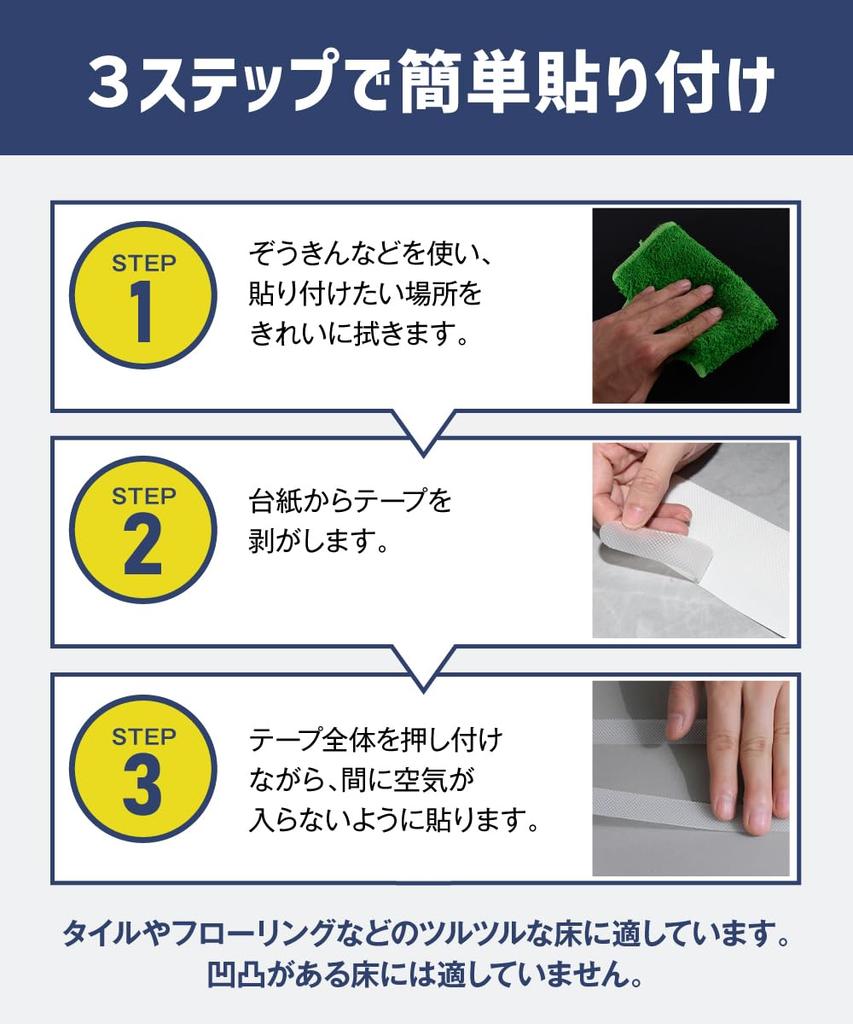 ３ステップで簡単貼り付け

STEP
1
ぞうきんなどを使い、貼り付けたい場所をきれいに拭きます。

STEP
2
台紙からテープを剥がします。

STEP
3
テープ全体を押し付けながら、間に空気が入らないように貼ります。

タイルやフローリングなどのツルツルな床に適しています。
凹凸がある床には適していません。