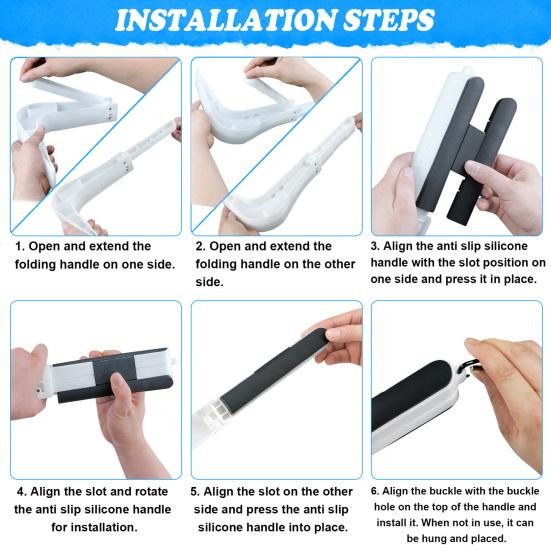 INSTALLATION STEPS

1. Open and extend the folding handle on one side.

2. Open and extend the folding handle on the other side.

3. Align the anti slip silicone handle with the slot position on one side and press it in place.

4. Align the slot and rotate the anti slip silicone handle for installation.

5. Align the slot on the other side and press the anti slip silicone handle into place.

6. Align the buckle with the buckle hole on the top of the handle and install it. When not in use, it can be hung and placed.