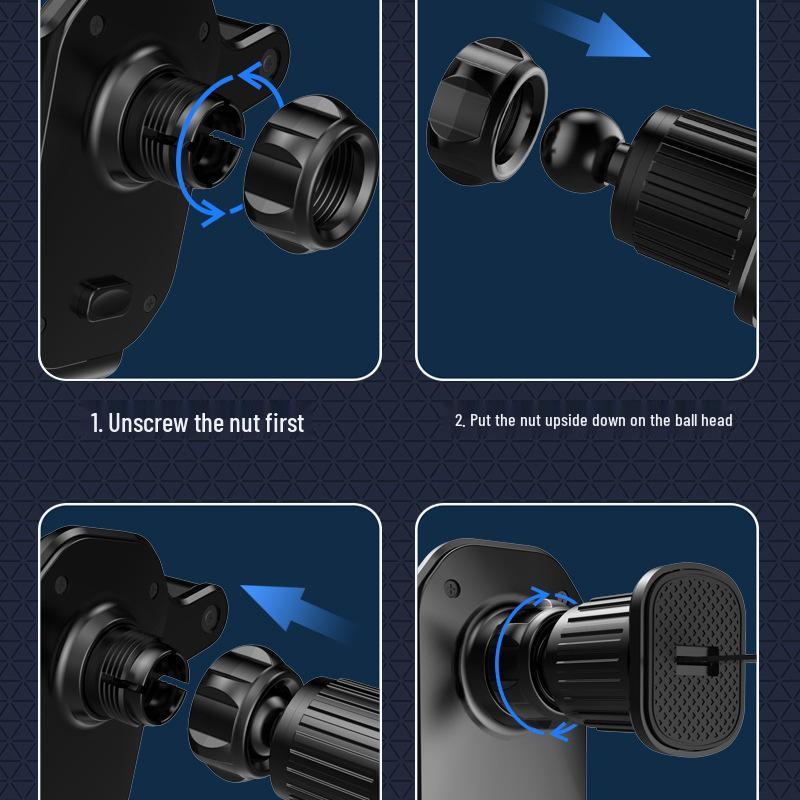 1. Unscrew the nut first

2. Put the nut upside down on the ball head