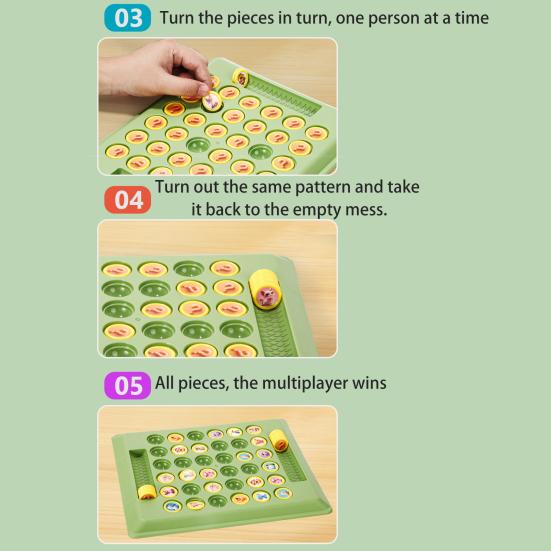 03 Turn the pieces in turn, one person at a time

04 Turn out the same pattern and take it back to the empty mess.

05 All pieces, the multiplayer wins