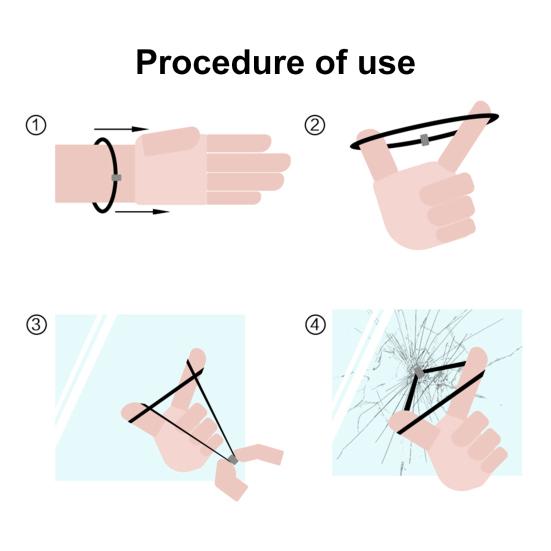 Procedure of use

①

②

③

④