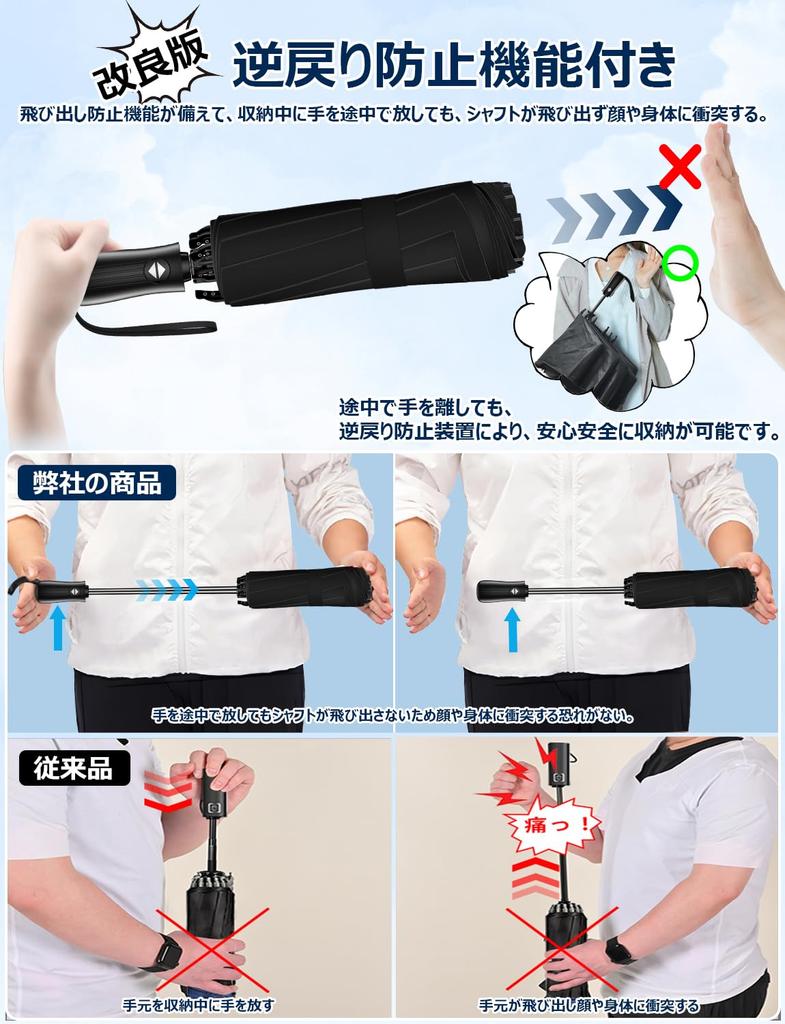 改良版 逆戻り防止機能付き

飛び出し防止機能が備えて、収納中に手を途中で放しても、シャフトが飛び出ず顔や身体に衝突する。

途中で手を離しても、
逆戻り防止装置により、安心安全に収納が可能です。

弊社の商品

手を途中で放してもシャフトが飛び出さないため顔や身体に衝突する恐れがない。

従来品

痛っ！

手元を収納中に手を放す

手元が飛び出し顔や身体に衝突する