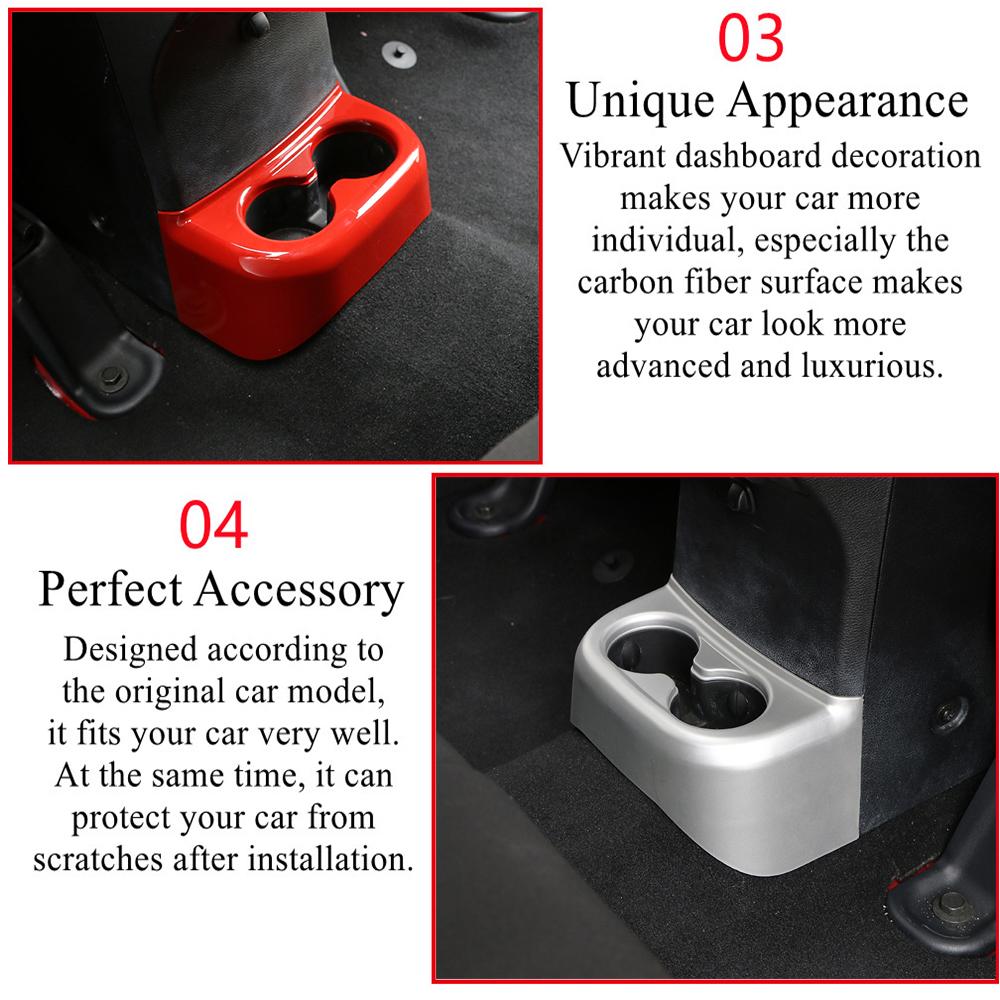 03

Unique Appearance

Vibrant dashboard decoration makes your car more individual, especially the carbon fiber surface makes your car look more advanced and luxurious.

04

Perfect Accessory

Designed according to the original car model, it fits your car very well. At the same time, it can protect your car from scratches after installation.