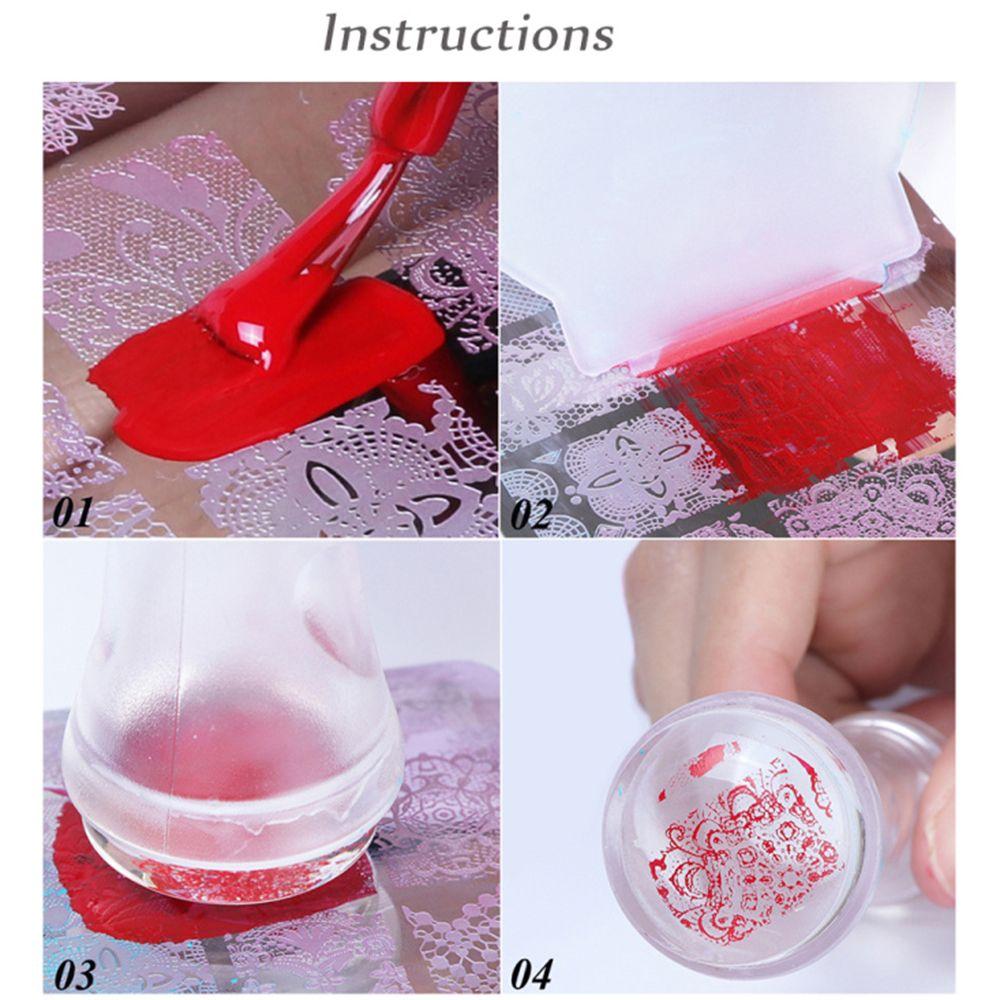 Instructions

01

02

03

04