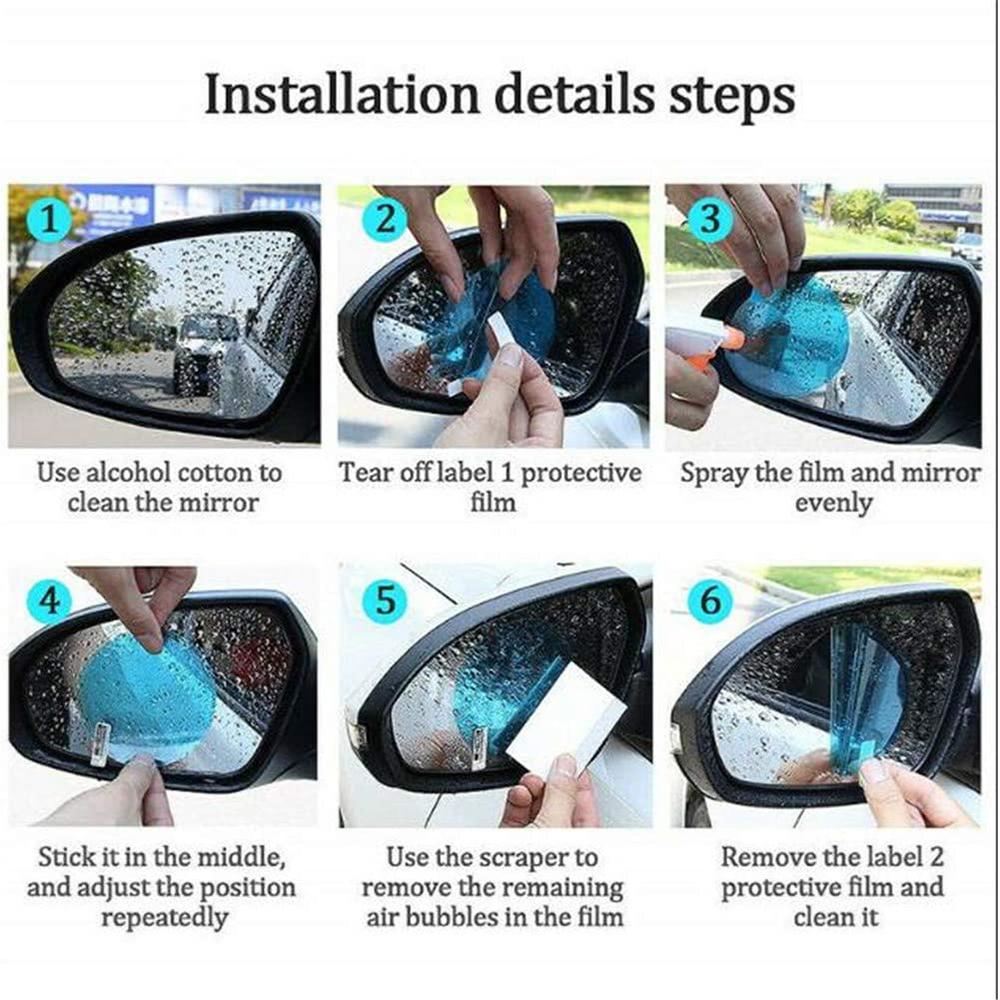 Installation details steps

1

Use alcohol cotton to clean the mirror

2

Tear off label 1 protective film

3

Spray the film and mirror evenly

4

Stick it in the middle, and adjust the position repeatedly

5

Use the scraper to remove the remaining air bubbles in the film

6

Remove the label 2 protective film and clean it