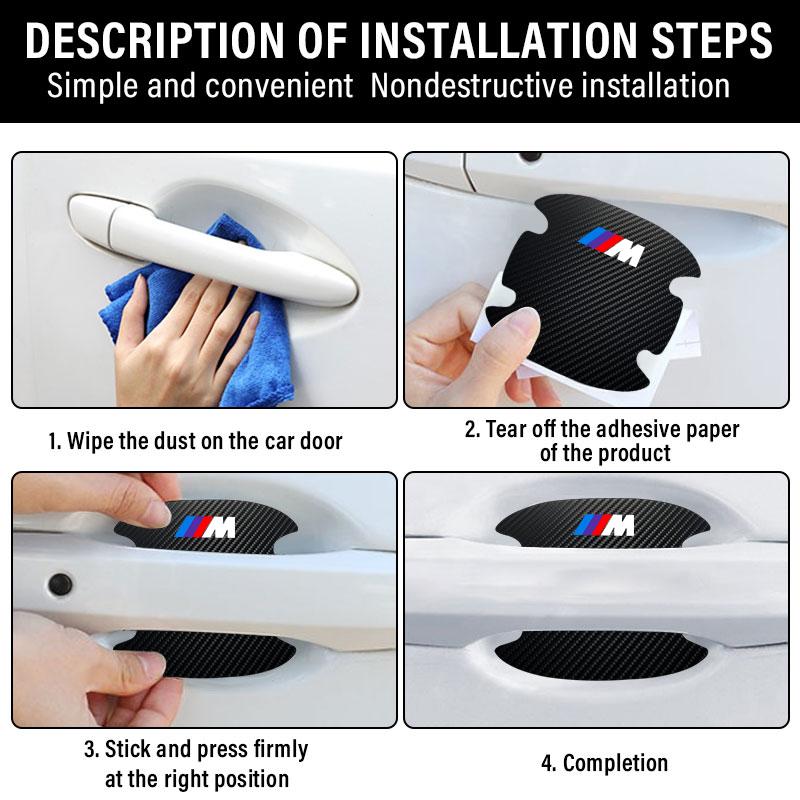 DESCRIPTION OF INSTALLATION STEPS
Simple and convenient Nondestructive installation

M

1. Wipe the dust on the car door

2. Tear off the adhesive paper of the product

M

M

3. Stick and press firmly at the right position

4. Completion