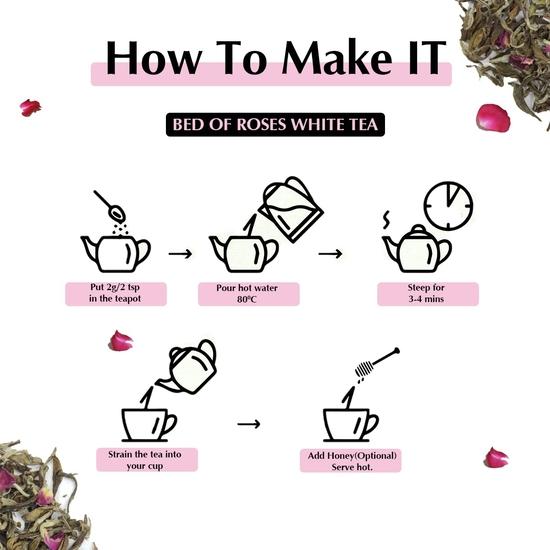 How To Make IT

BED OF ROSES WHITE TEA

Put 2g/2 tsp in the teapot

Pour hot water 80°C

Steep for 3-4 mins

Strain the tea into your cup

Add Honey(Optional) Serve hot.