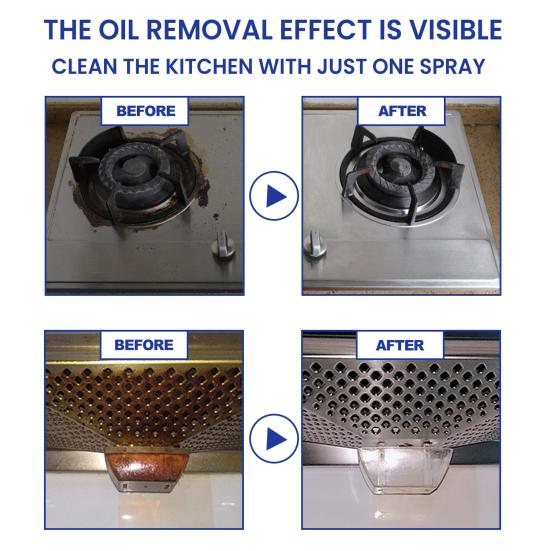 THE OIL REMOVAL EFFECT IS VISIBLE
CLEAN THE KITCHEN WITH JUST ONE SPRAY

BEFORE

AFTER

BEFORE

AFTER