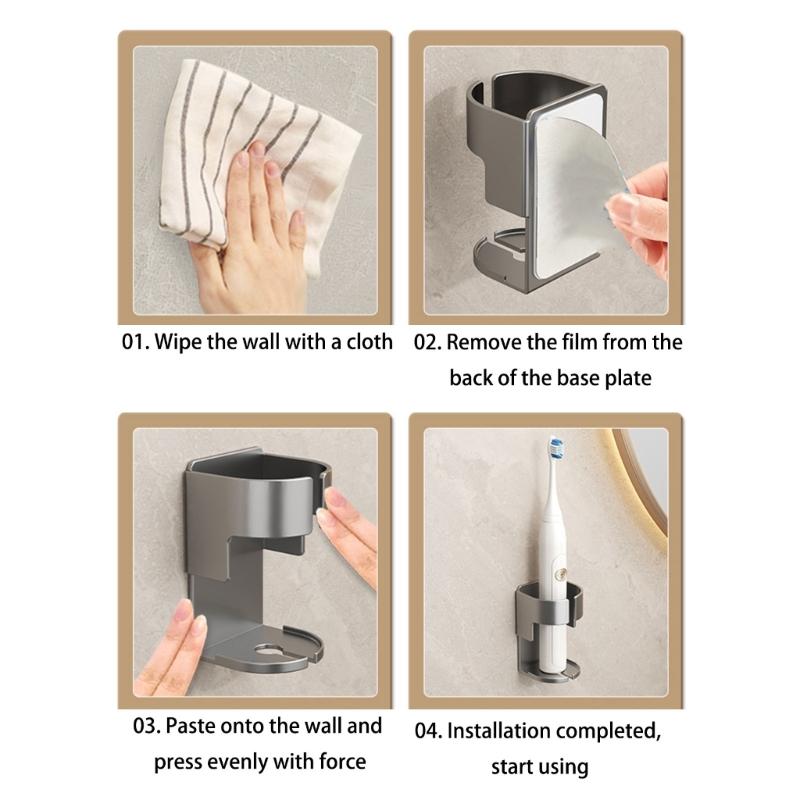 01. Wipe the wall with a cloth

02. Remove the film from the back of the base plate

03. Paste onto the wall and press evenly with force

04. Installation completed, start using