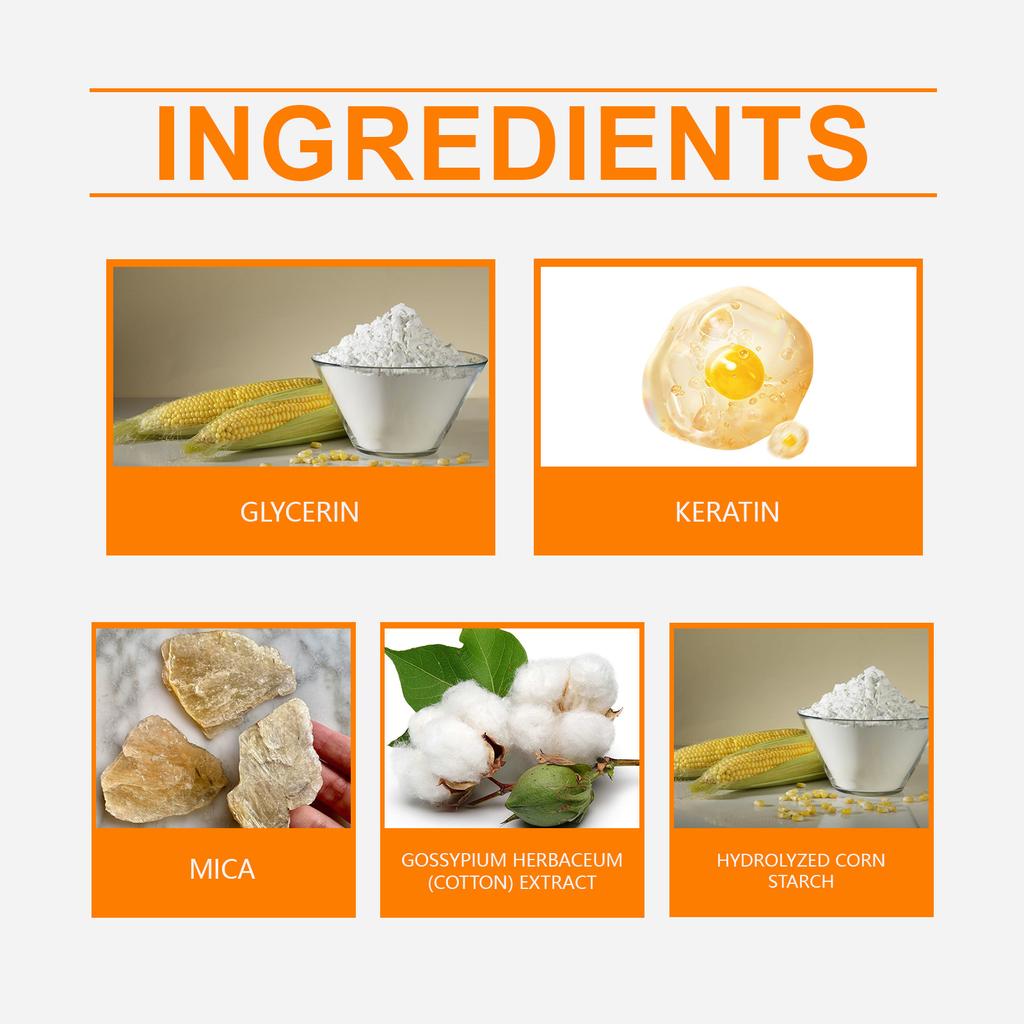 INGREDIENTS

GLYCERIN

KERATIN

MICA

GOSSYPIUM HERBACEUM (COTTON) EXTRACT

HYDROLYZED CORN STARCH