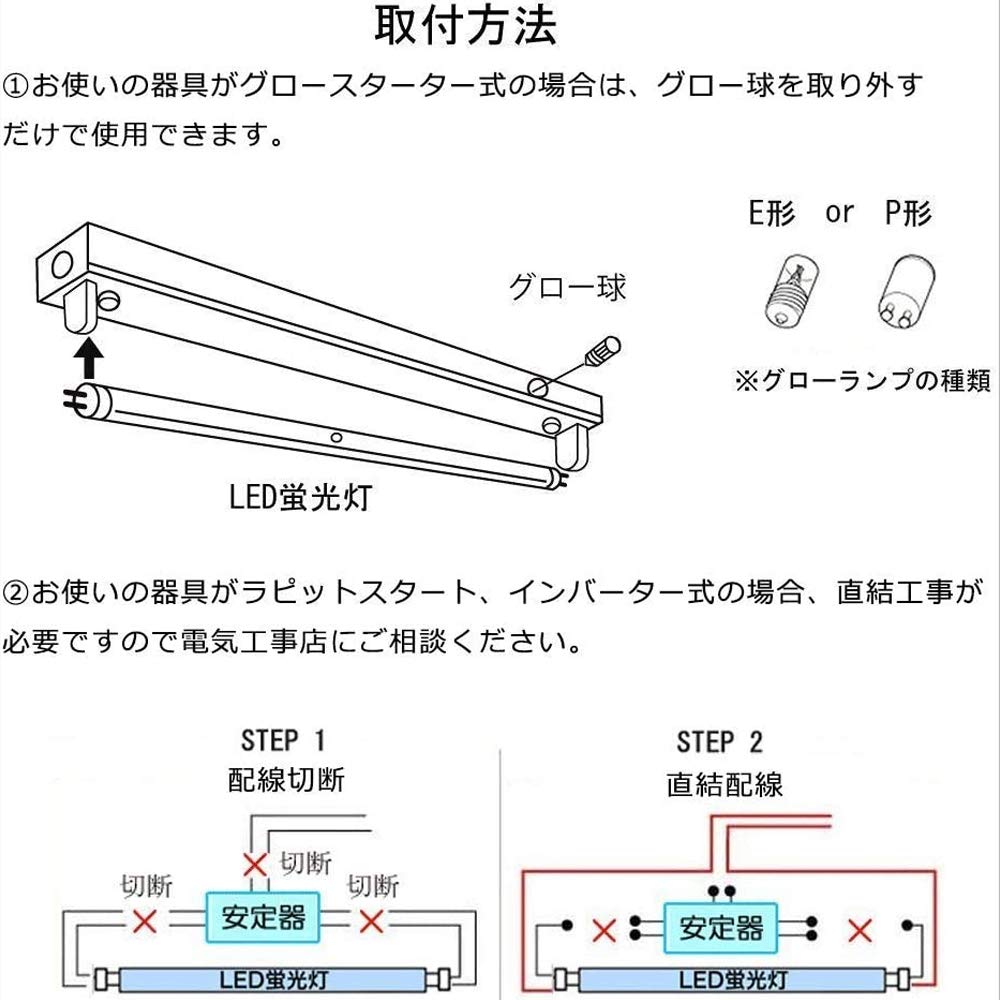 取付方法

①お使いの器具がグロースターター式の場合は、グロー球を取り外すだけで使用できます。

E形 or P形

グロー球

※グローランプの種類

LED蛍光灯

②お使いの器具がラピットスタート、インバーター式の場合、直結工事が必要ですので電気工事店にご相談ください。

STEP 1
配線切断

切断
切断
切断
安定器
LED蛍光灯

STEP 2
直結配線

安定器
LED蛍光灯