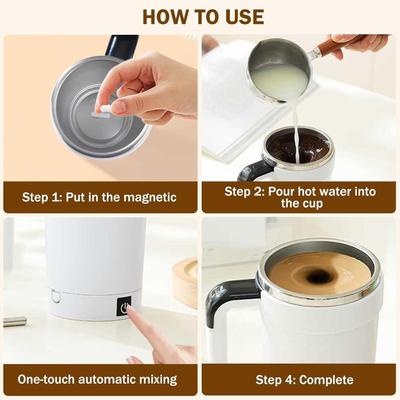 HOW TO USE

Step 1: Put in the magnetic

Step 2: Pour hot water into the cup

One-touch automatic mixing

Step 4: Complete