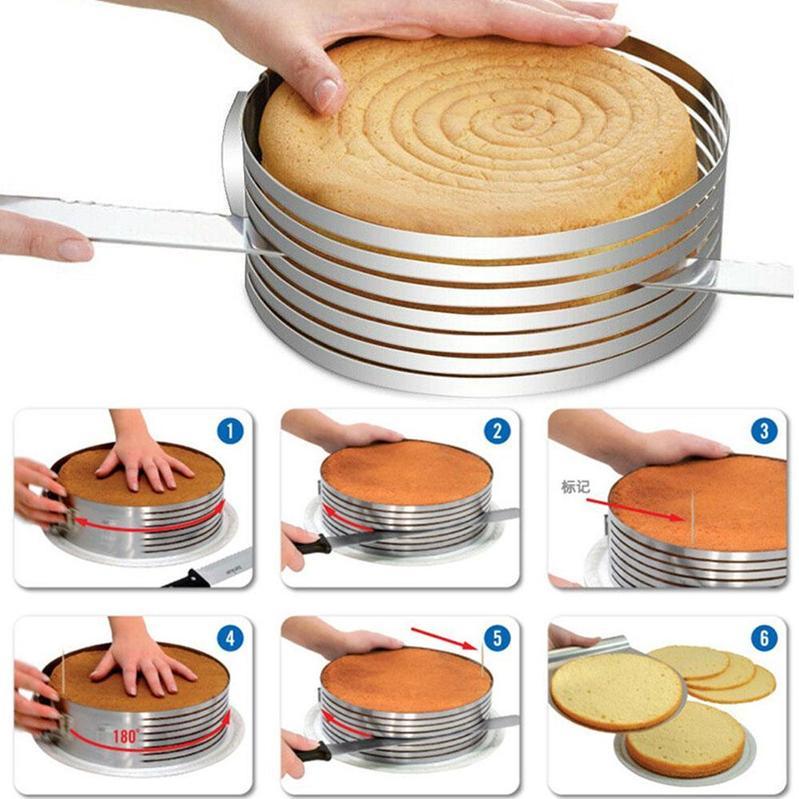 1

2

3

标记

4

180°

5

6