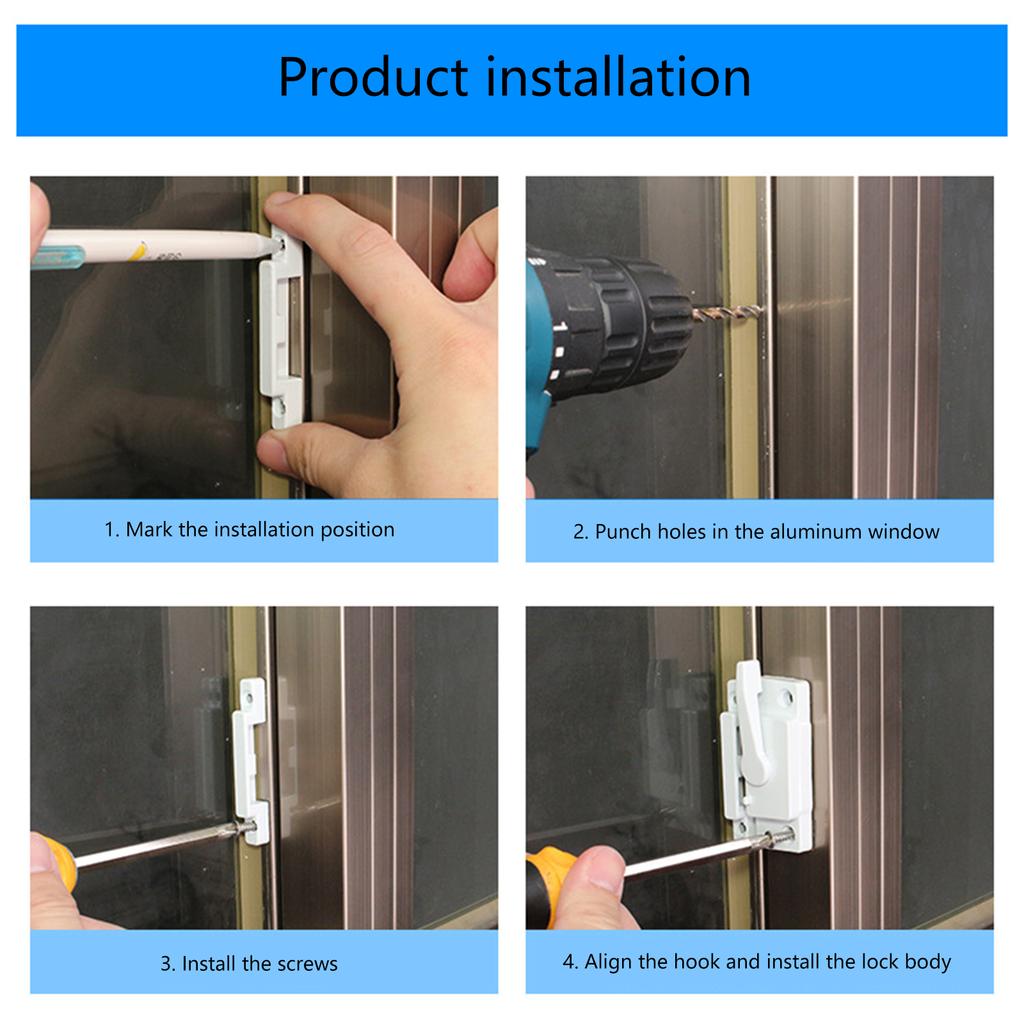 Product installation

1. Mark the installation position

2. Punch holes in the aluminum window

3. Install the screws

4. Align the hook and install the lock body