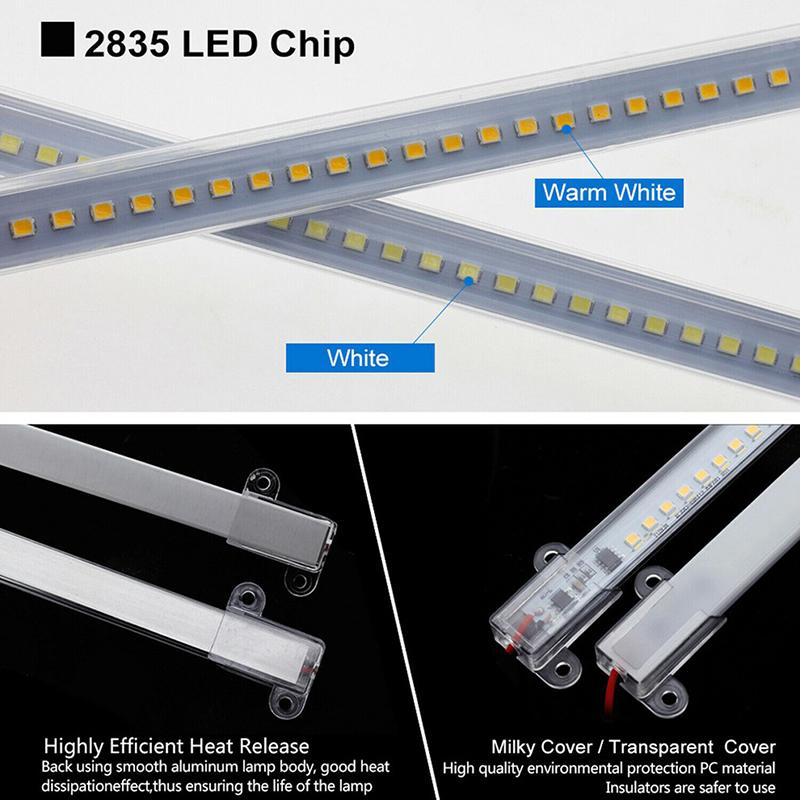 2835 LED Chip

Warm White

White

Highly Efficient Heat Release
Back using smooth aluminum lamp body, good heat dissipationeffect,thus ensuring the life of the lamp

Milky Cover / Transparent Cover
High quality environmental protection PC material Insulators are safer to use