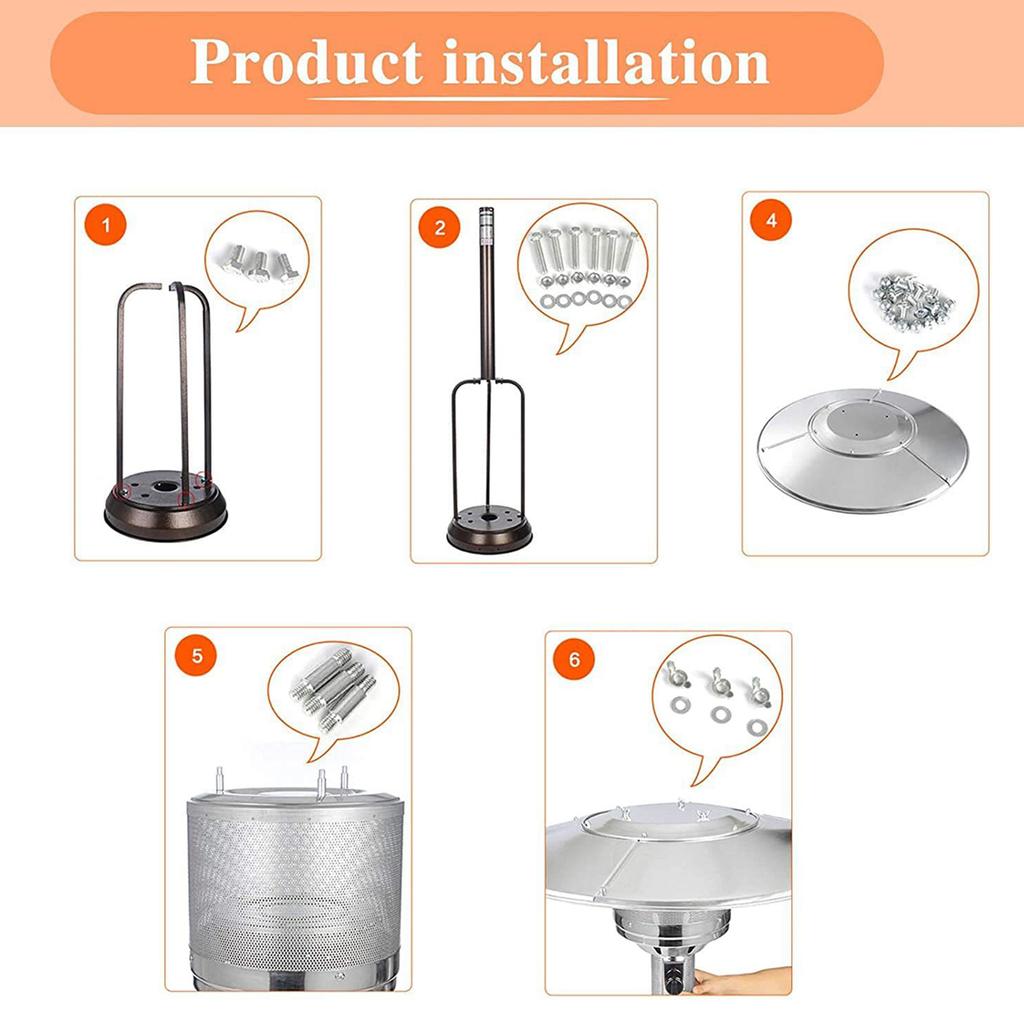 Product installation

1

2

4

5

6