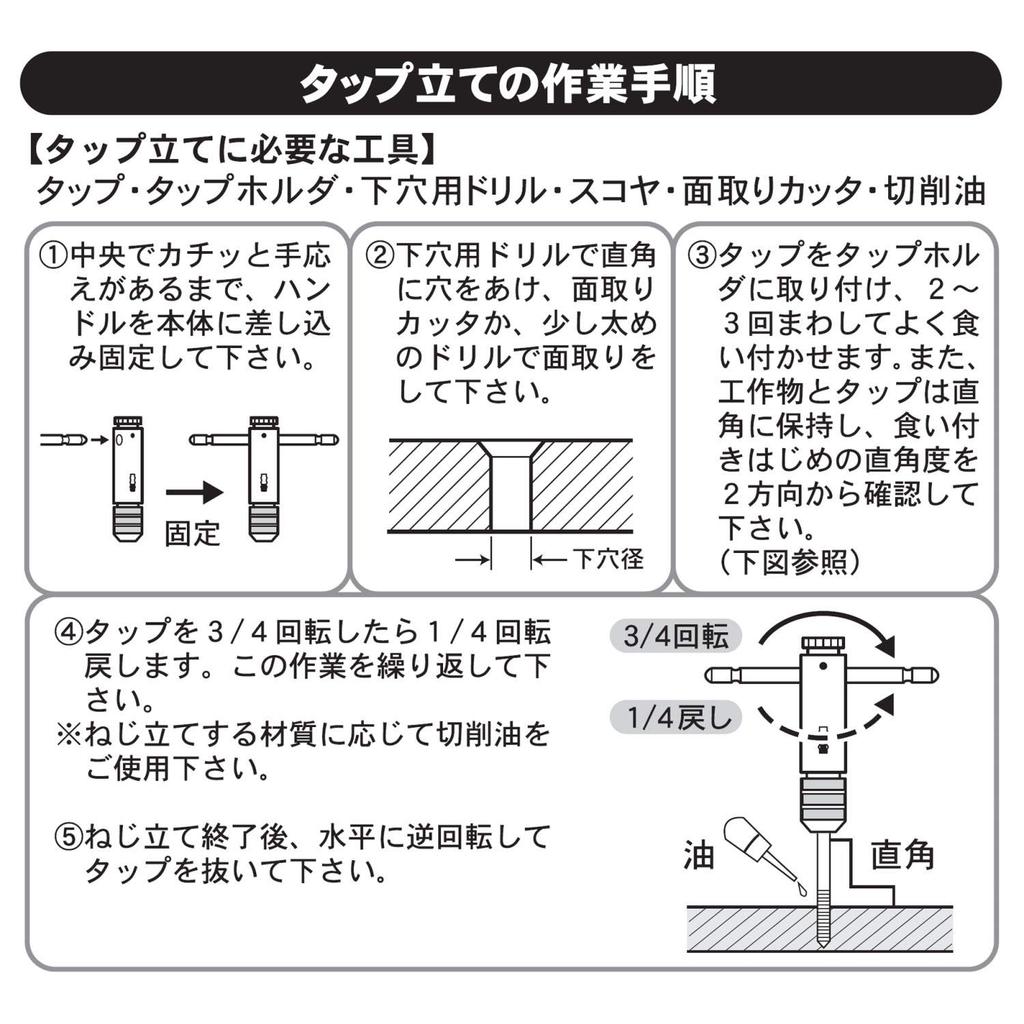 タップ立ての作業手順

【タップ立てに必要な工具】
タップ・タップホルダ・下穴用ドリル・スコヤ・面取りカッタ・切削油

①中央でカチッと手応えがあるまで、ハンドルを本体に差し込み固定して下さい。

固定

②下穴用ドリルで直角に穴をあけ、面取りカッタか、少し太めのドリルで面取りをして下さい。

下穴径

③タップをタップホルダに取り付け、２～３回まわしてよく食い付かせます。また、工作物とタップは直角に保持し、食い付きはじめの直角度を２方向から確認して下さい。
（下図参照）

④タップを３/４回転したら１/４回転戻します。この作業を繰り返して下さい。
※ねじ立てする材質に応じて切削油をご使用下さい。

⑤ねじ立て終了後、水平に逆回転してタップを抜いて下さい。

3/4回転
1/4戻し
油
直角