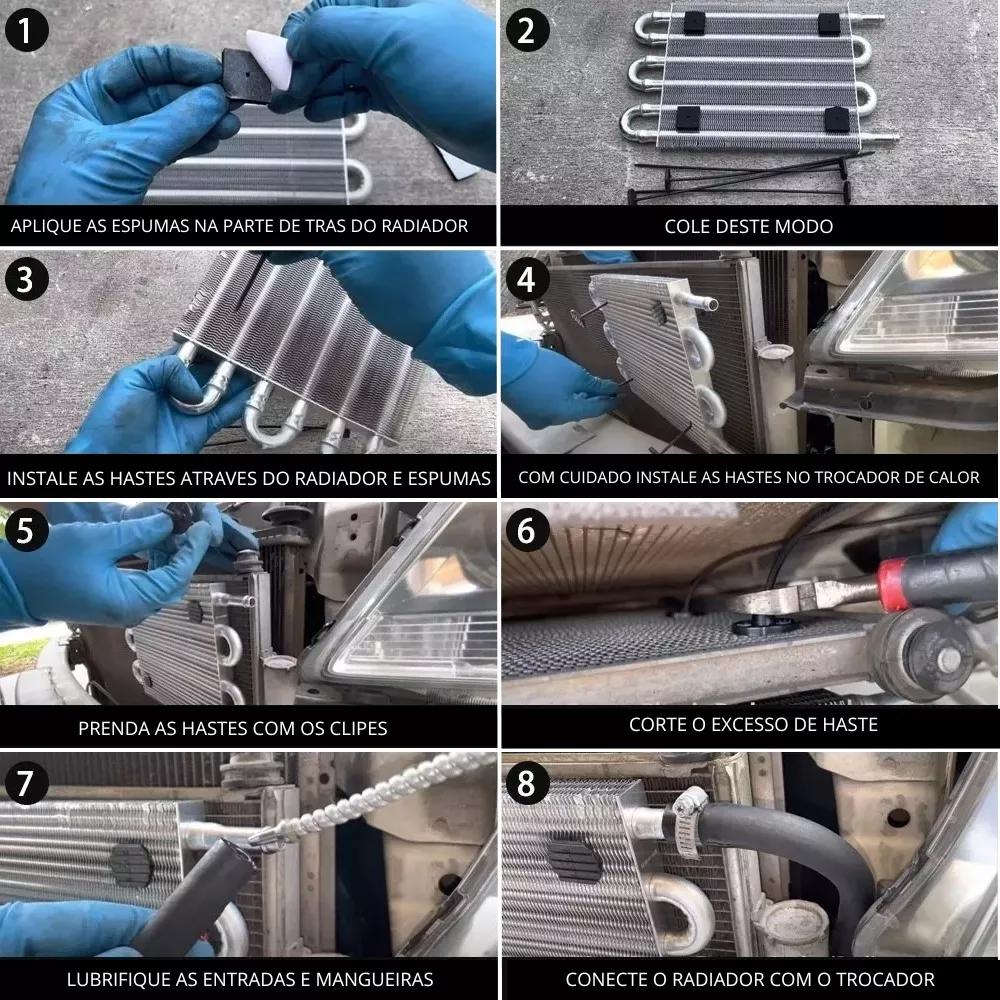 1
APLIQUE AS ESPUMAS NA PARTE DE TRAS DO RADIADOR

2
COLE DESTE MODO

3
INSTALE AS HASTES ATRAVES DO RADIADOR E ESPUMAS

4
COM CUIDADO INSTALE AS HASTES NO TROCADOR DE CALOR

5
PRENDA AS HASTES COM OS CLIPES

6
CORTE O EXCESSO DE HASTE

7
LUBRIFIQUE AS ENTRADAS E MANGUEIRAS

8
CONECTE O RADIADOR COM O TROCADOR