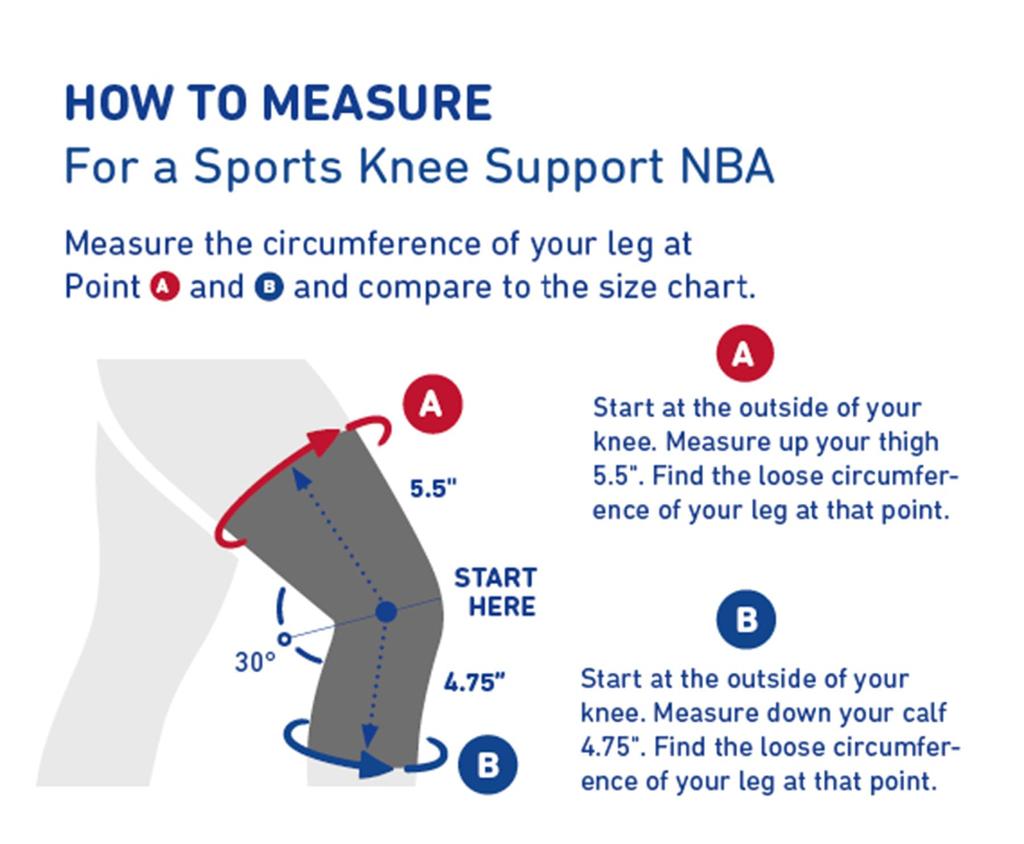 HOW TO MEASURE
For a Sports Knee Support NBA

Measure the circumference of your leg at Point A and B and compare to the size chart.

A
5.5"
START HERE
30°
4.75"
B

A
Start at the outside of your knee. Measure up your thigh 5.5". Find the loose circumference of your leg at that point.

B
Start at the outside of your knee. Measure down your calf 4.75". Find the loose circumference of your leg at that point.