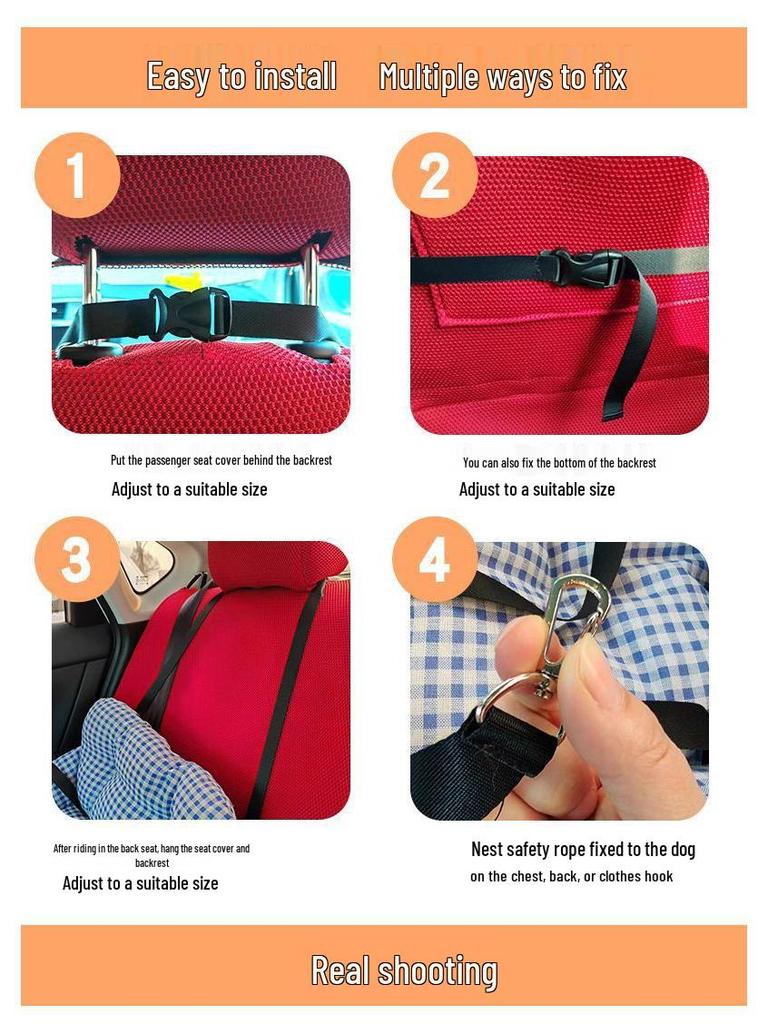 Easy to install Multiple ways to fix

1

Put the passenger seat cover behind the backrest

Adjust to a suitable size

2

You can also fix the bottom of the backrest

Adjust to a suitable size

3

After riding in the back seat, hang the seat cover and backrest

Adjust to a suitable size

4

Nest safety rope fixed to the dog

on the chest, back, or clothes hook

Real shooting