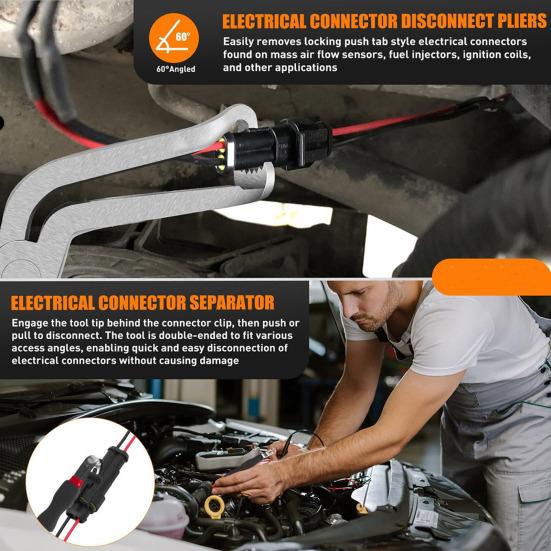 60°

60°Angled

ELECTRICAL CONNECTOR DISCONNECT PLIERS

Easily removes locking push tab style electrical connectors found on mass air flow sensors, fuel injectors, ignition coils, and other applications

ELECTRICAL CONNECTOR SEPARATOR

Engage the tool tip behind the connector clip, then push or pull to disconnect. The tool is double-ended to fit various access angles, enabling quick and easy disconnection of electrical connectors without causing damage