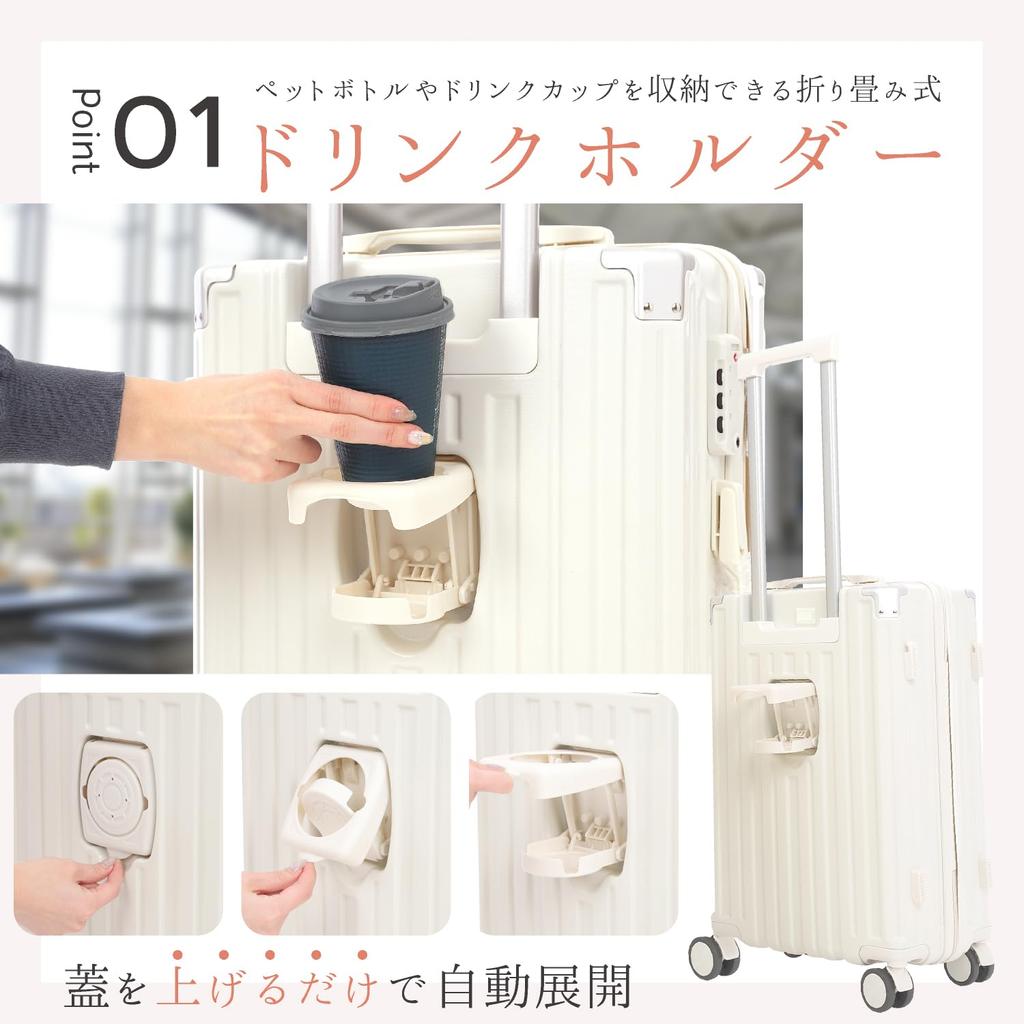 Point 01
ペットボトルやドリンクカップを収納できる折り畳み式
ドリンクホルダー

蓋を上げるだけで自動展開