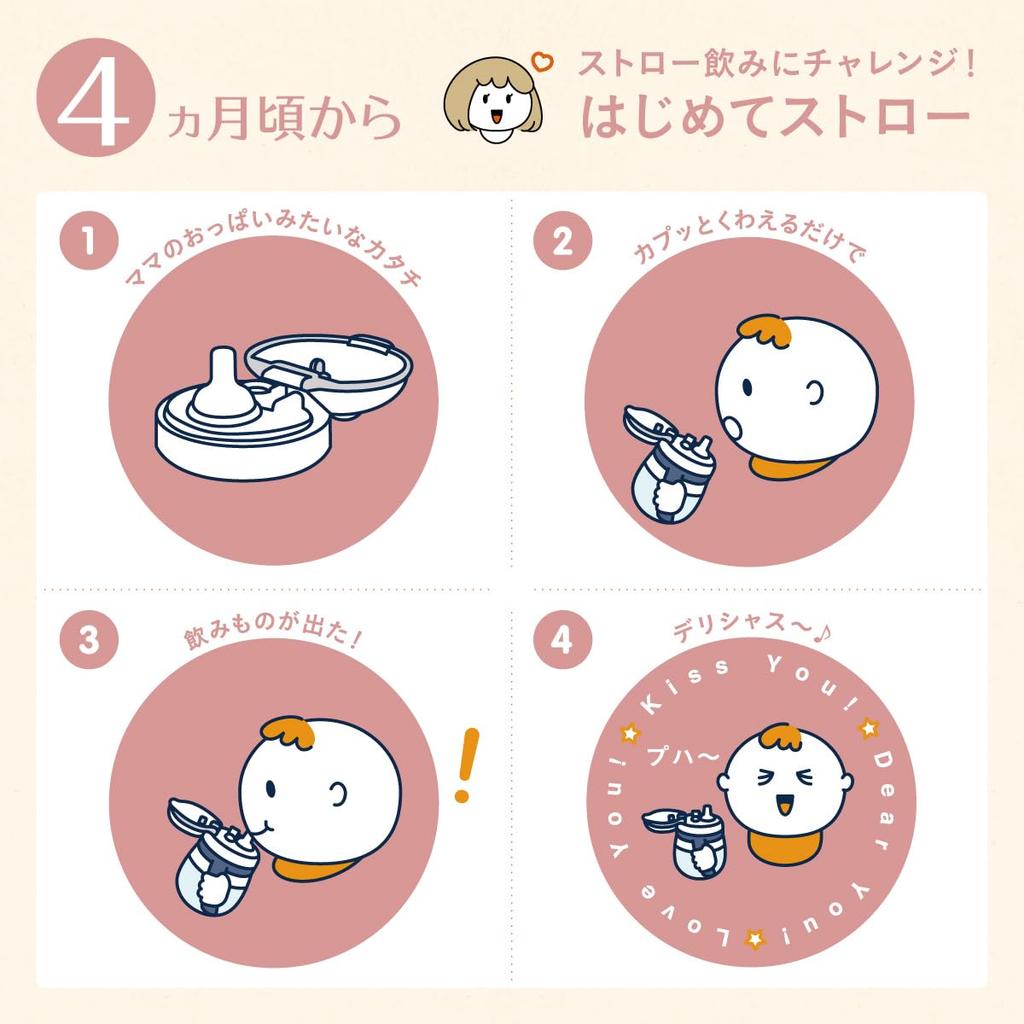 4ヵ月頃から

ストロー飲みにチャレンジ!
はじめてストロー

1
ママのおっぱいみたいなカタチ

2
カプッとくわえるだけで

3
飲みものが出た!

!

4
デリシャス〜♪

Kiss You! Dear You! Love You!

プハ〜