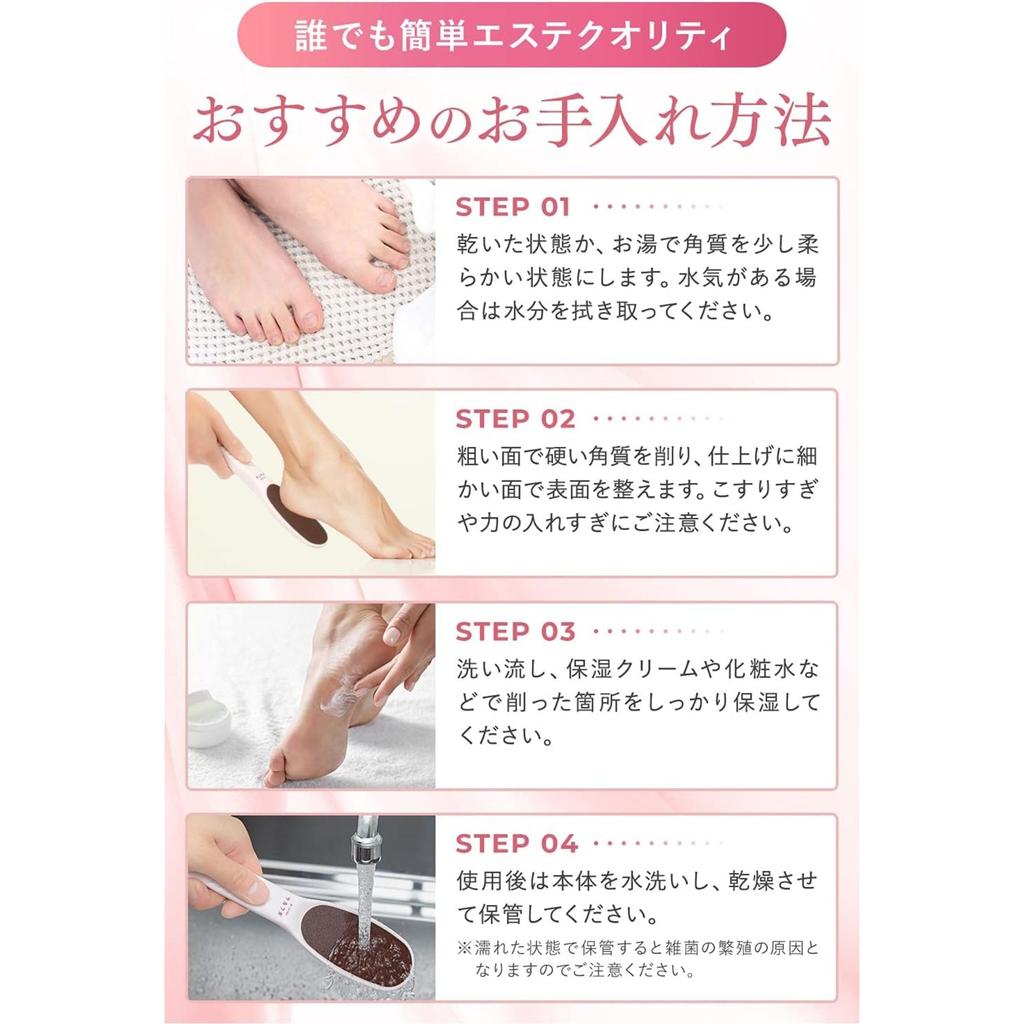 誰でも簡単エステクオリティ

おすすめのお手入れ方法

STEP 01

乾いた状態か、お湯で角質を少し柔らかい状態にします。水気がある場合は水分を拭き取ってください。

STEP 02

粗い面で硬い角質を削り、仕上げに細かい面で表面を整えます。こすりすぎや力の入れすぎにご注意ください。

STEP 03

洗い流し、保湿クリームや化粧水などで削った箇所をしっかり保湿してください。

STEP 04

使用後は本体を水洗いし、乾燥させて保管してください。

※濡れた状態で保管すると雑菌の繁殖の原因となりますのでご注意ください。