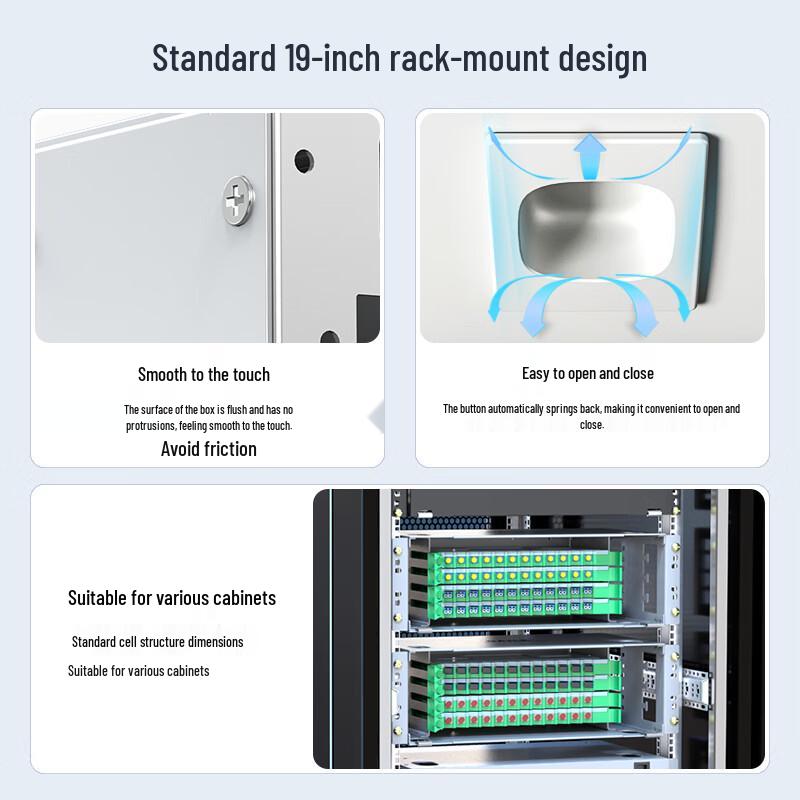 Standard 19-inch rack-mount design

Smooth to the touch

The surface of the box is flush and has no protrusions, feeling smooth to the touch.

Avoid friction

Easy to open and close

The button automatically springs back, making it convenient to open and close.

Suitable for various cabinets

Standard cell structure dimensions

Suitable for various cabinets