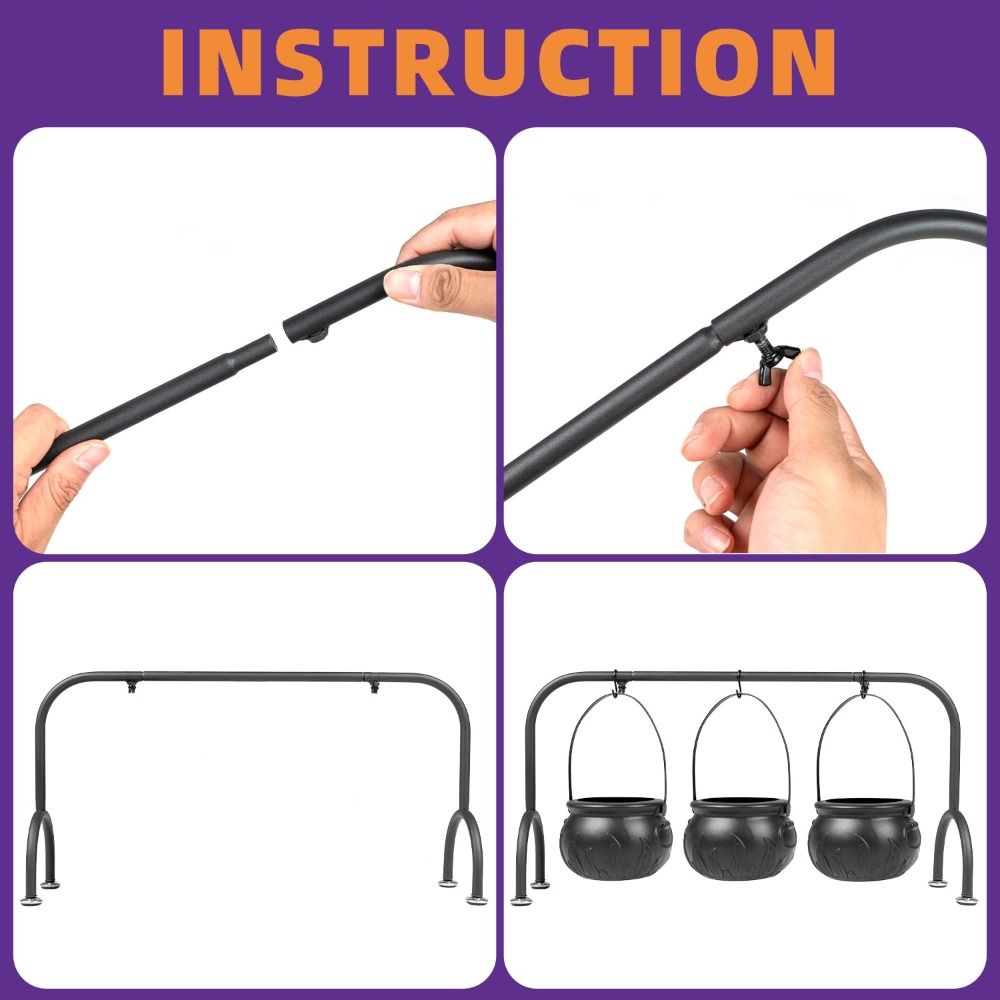 INSTRUCTION