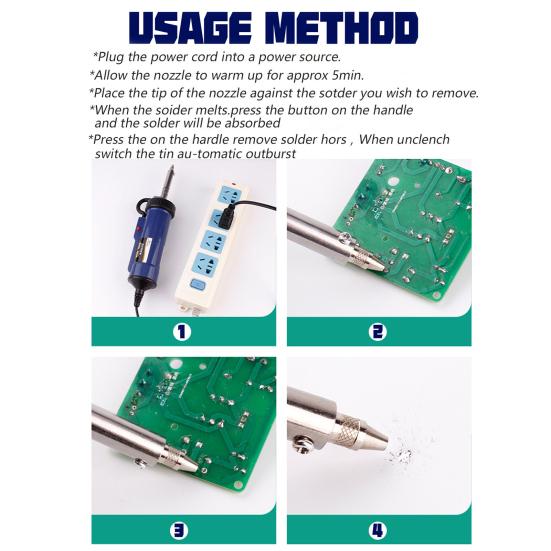 USAGE METHOD

*Plug the power cord into a power source.

*Allow the nozzle to warm up for approx 5min.

*Place the tip of the nozzle against the sotder you wish to remove.

*When the soider melts.press the button on the handle and the solder will be absorbed

*Press the on the hardle remove solder hors , When unclench switch the tin au-tomatic outburst

1

2

3

4