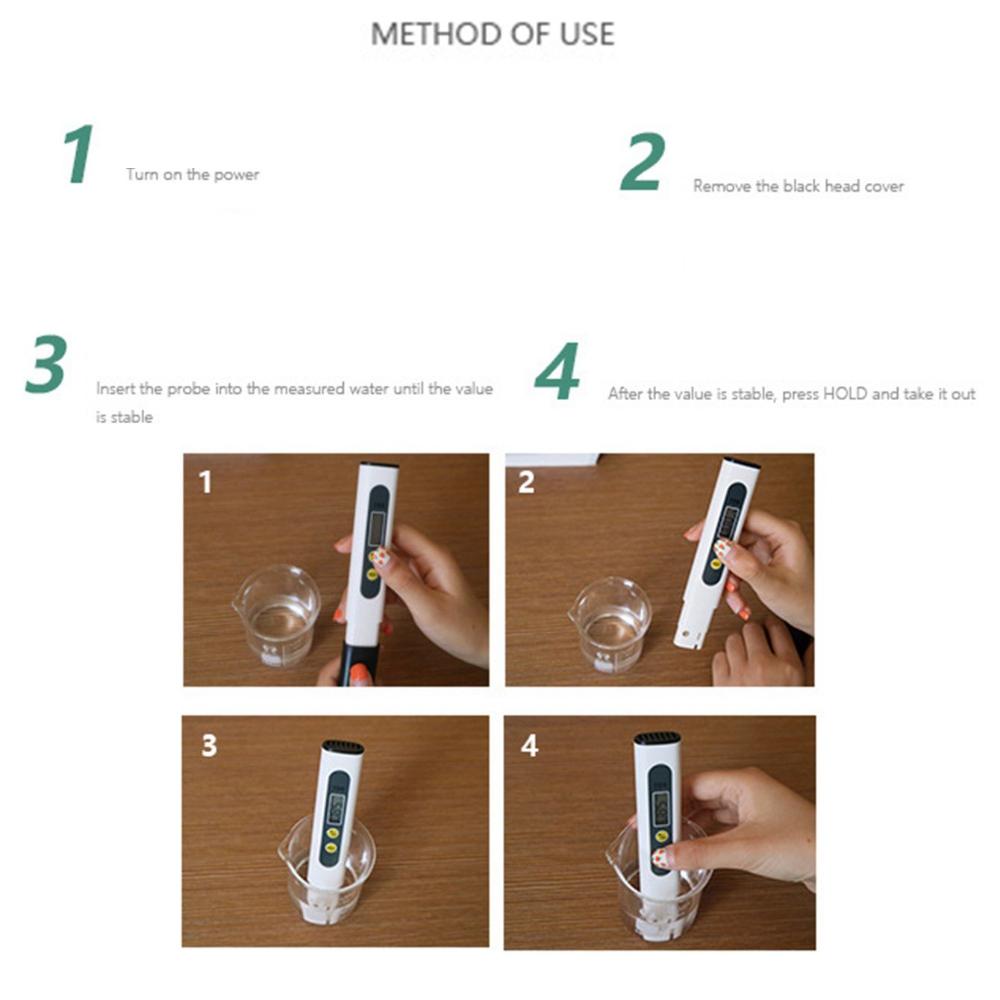 METHOD OF USE

1 Turn on the power

2 Remove the black head cover

3 Insert the probe into the measured water until the value is stable

4 After the value is stable, press HOLD and take it out

1

2

3

4