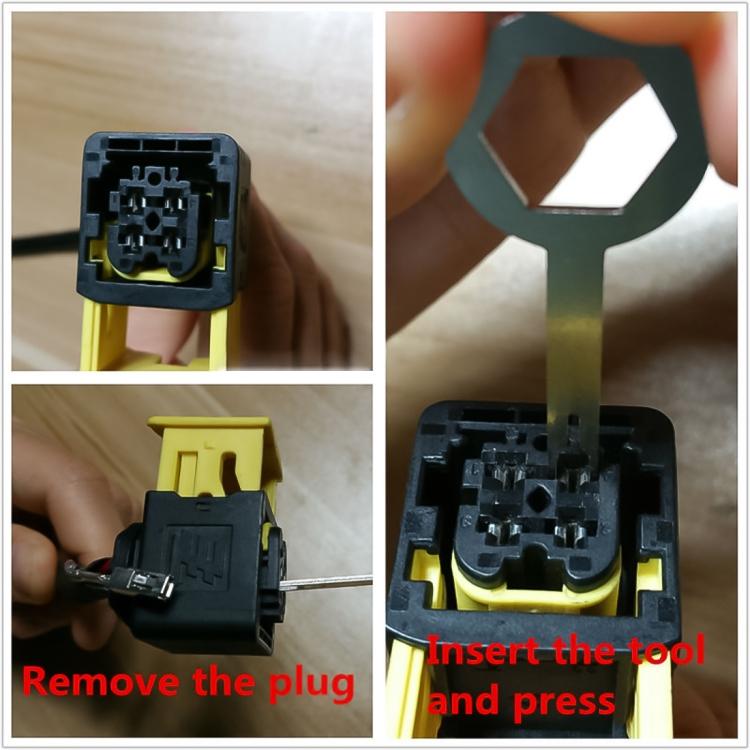 Remove the plug

Insert the tool and press