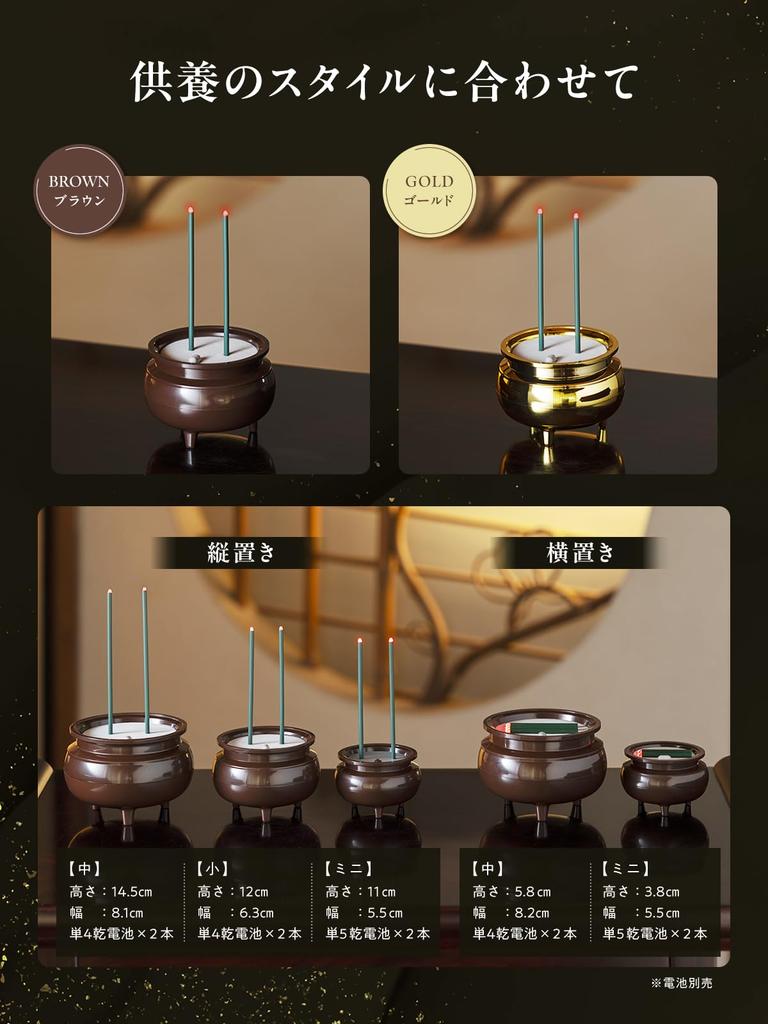 供養のスタイルに合わせて

BROWN
ブラウン

GOLD
ゴールド

縦置き

横置き

【中】
高さ：14.5cm
幅　：8.1cm
単4乾電池×2本

【小】
高さ：12cm
幅　：6.3cm
単4乾電池×2本

【ミニ】
高さ：11cm
幅　：5.5cm
単5乾電池×2本

【中】
高さ：5.8cm
幅　：8.2cm
単4乾電池×2本

【ミニ】
高さ：3.8cm
幅　：5.5cm
単5乾電池×2本

※電池別売