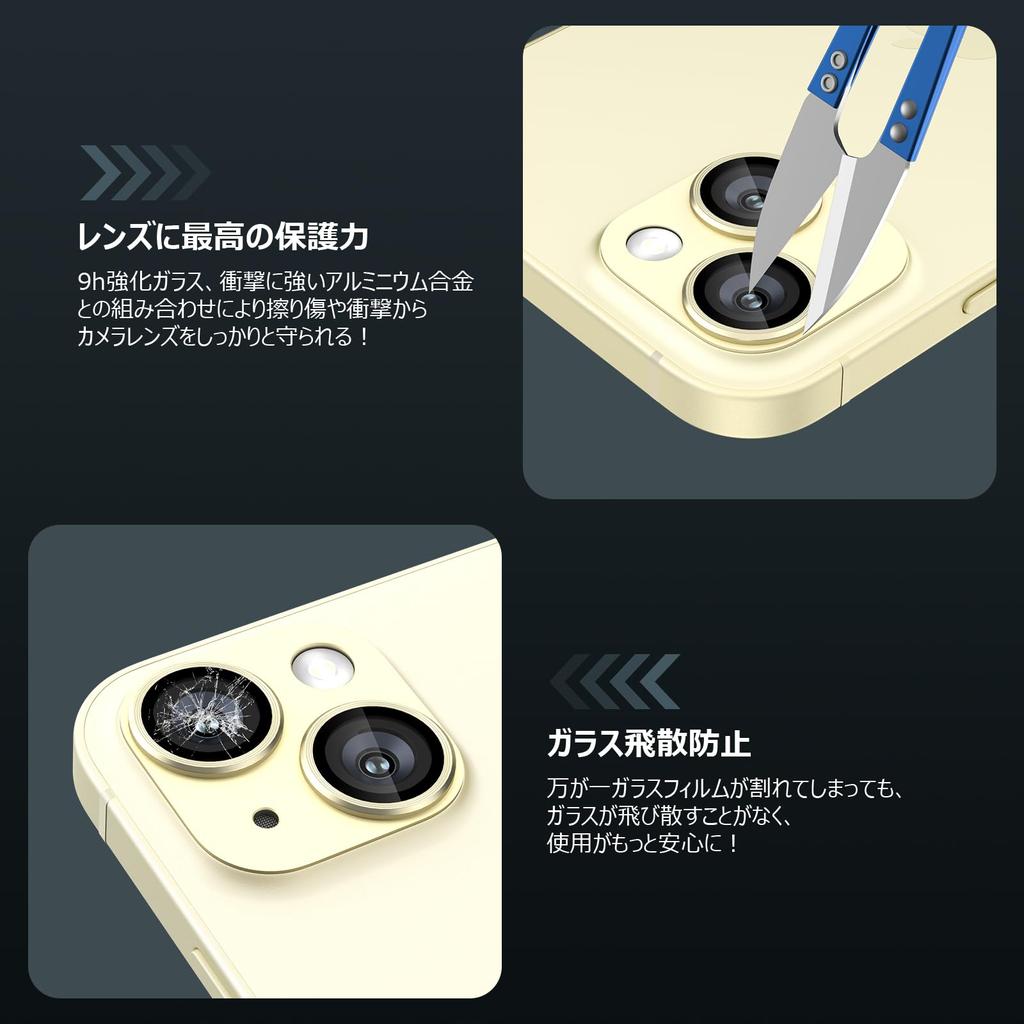 レンズに最高の保護力

9h強化ガラス、衝撃に強いアルミニウム合金との組み合わせにより擦り傷や衝撃からカメラレンズをしっかりと守られる！

ガラス飛散防止

万が一ガラスフィルムが割れてしまっても、ガラスが飛び散すことがなく、使用がもっと安心に！