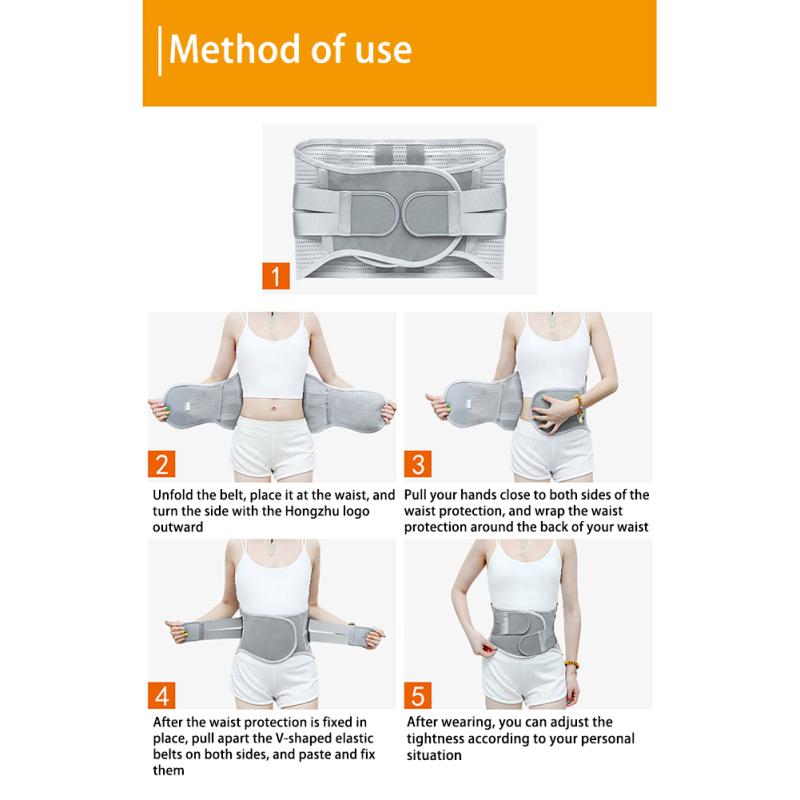 Method of use

1

2

Unfold the belt, place it at the waist, and turn the side with the Hongzhu logo outward

3

Pull your hands close to both sides of the waist protection, and wrap the waist protection around the back of your waist

4

After the waist protection is fixed in place, pull apart the V-shaped elastic belts on both sides, and paste and fix them

5

After wearing, you can adjust the tightness according to your personal situation