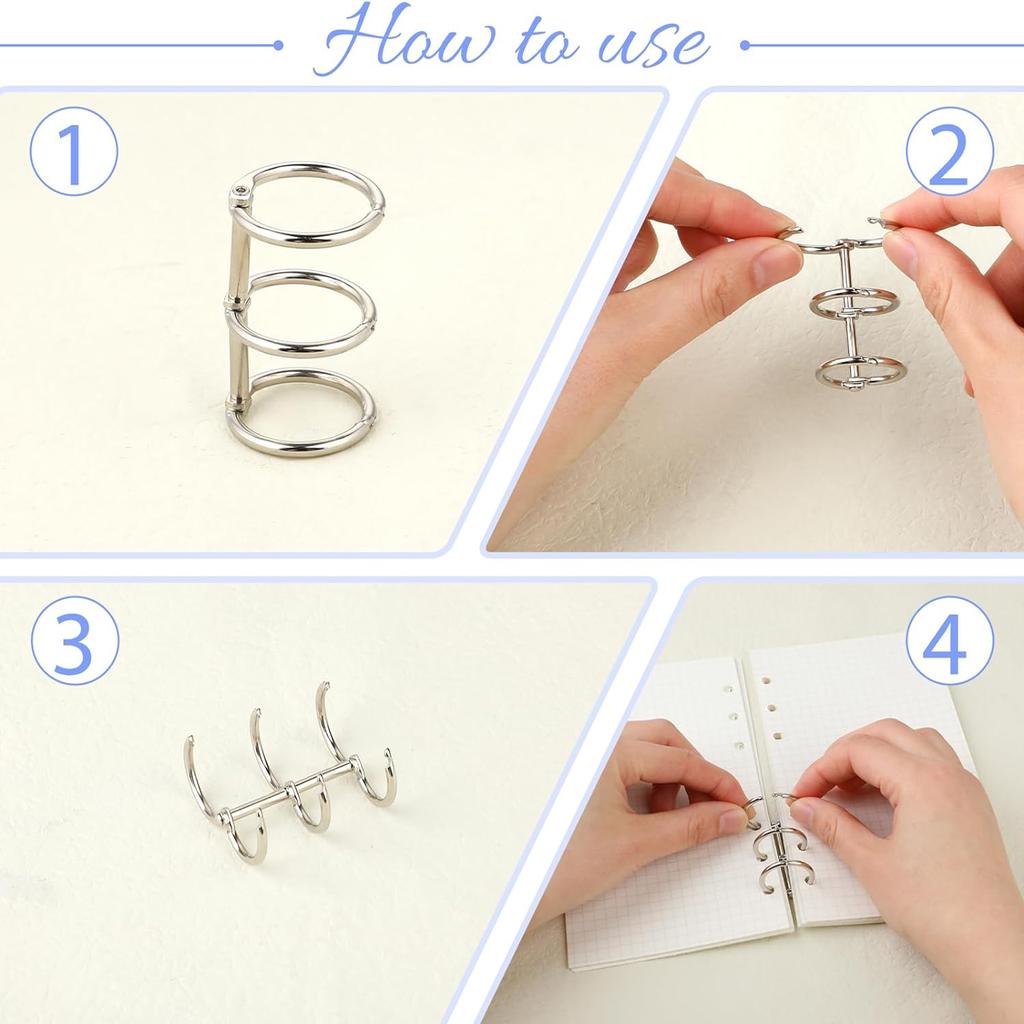 How to use

1

2

3

4