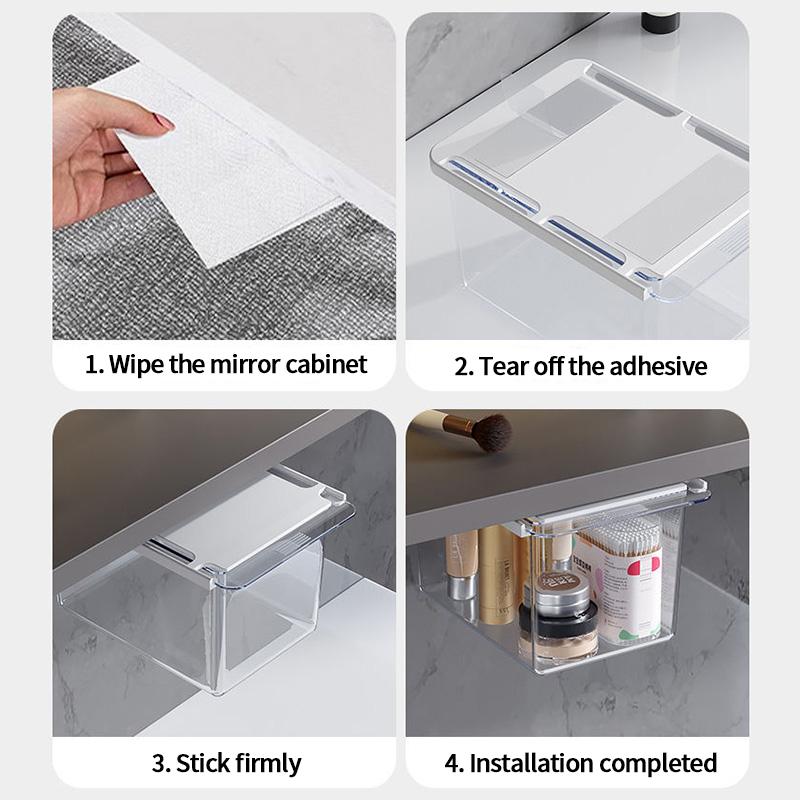 1. Wipe the mirror cabinet

2. Tear off the adhesive

3. Stick firmly

4. Installation completed