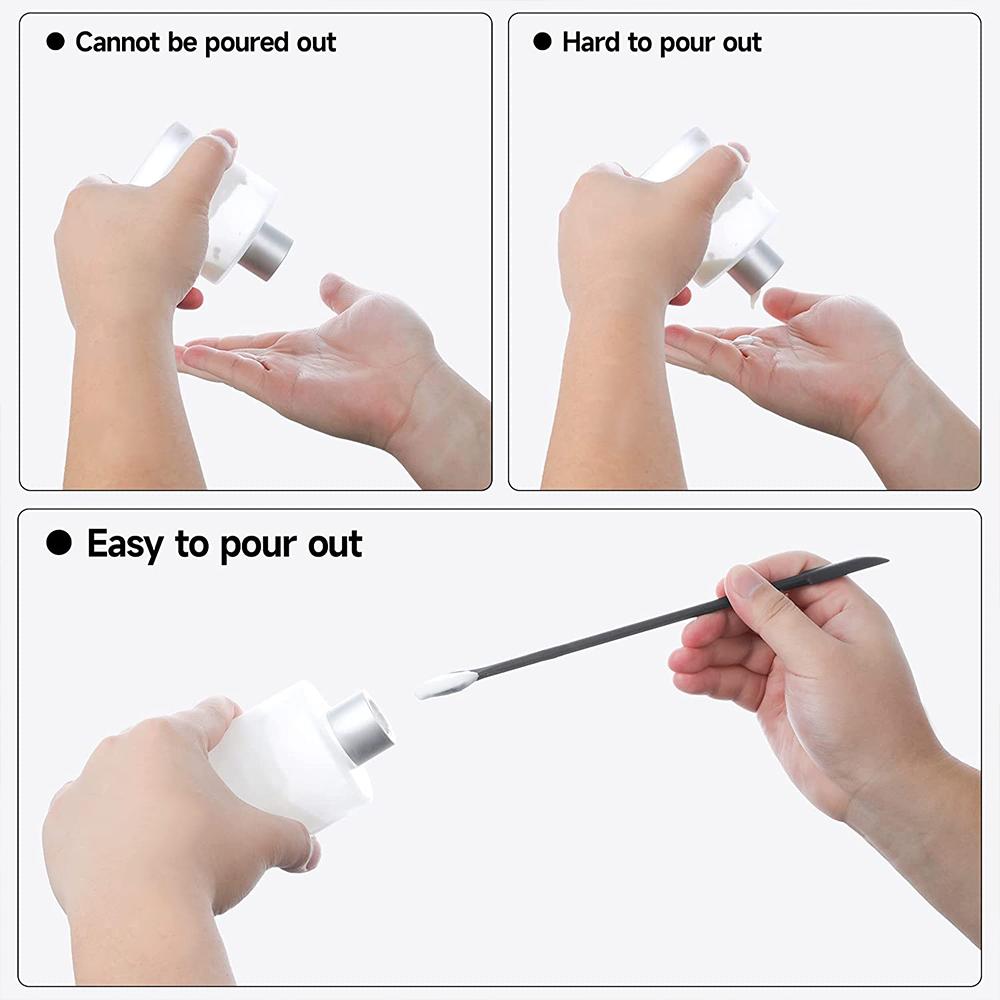 ● Cannot be poured out

● Hard to pour out

● Easy to pour out