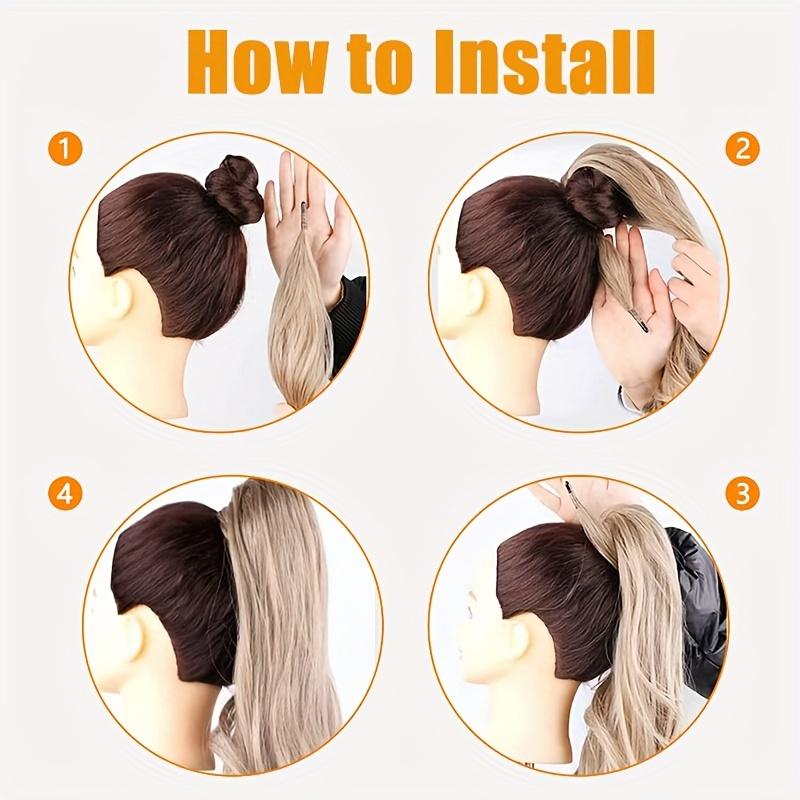 How to Install

1

2

4

3