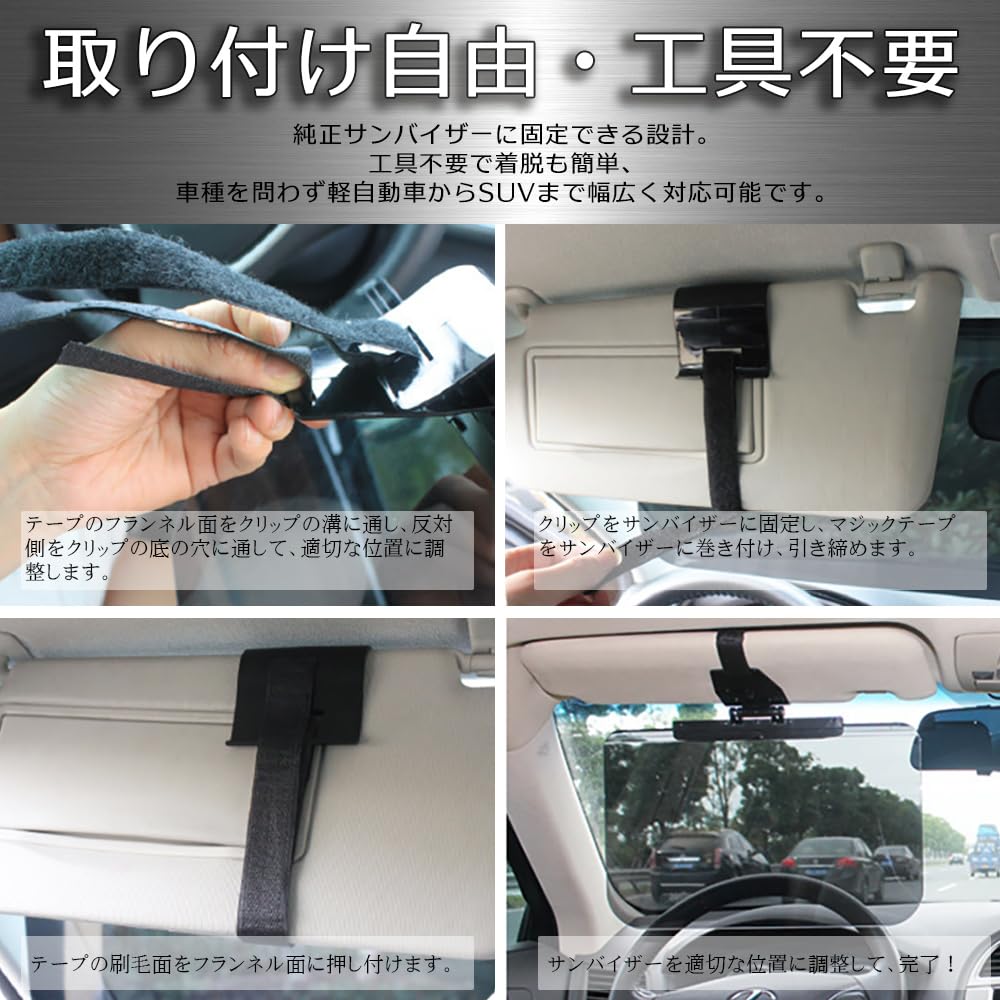 取り付け自由・工具不要

純正サンバイザーに固定できる設計。
工具不要で着脱も簡単、
車種を問わず軽自動車からSUVまで幅広く対応可能です。

テープのフランネル面をクリップの溝に通し、反対側をクリップの底の穴に通して、適切な位置に調整します。

クリップをサンバイザーに固定し、マジックテープをサンバイザーに巻き付け、引き締めます。

テープの刷毛面をフランネル面に押し付けます。

サンバイザーを適切な位置に調整して、完了！