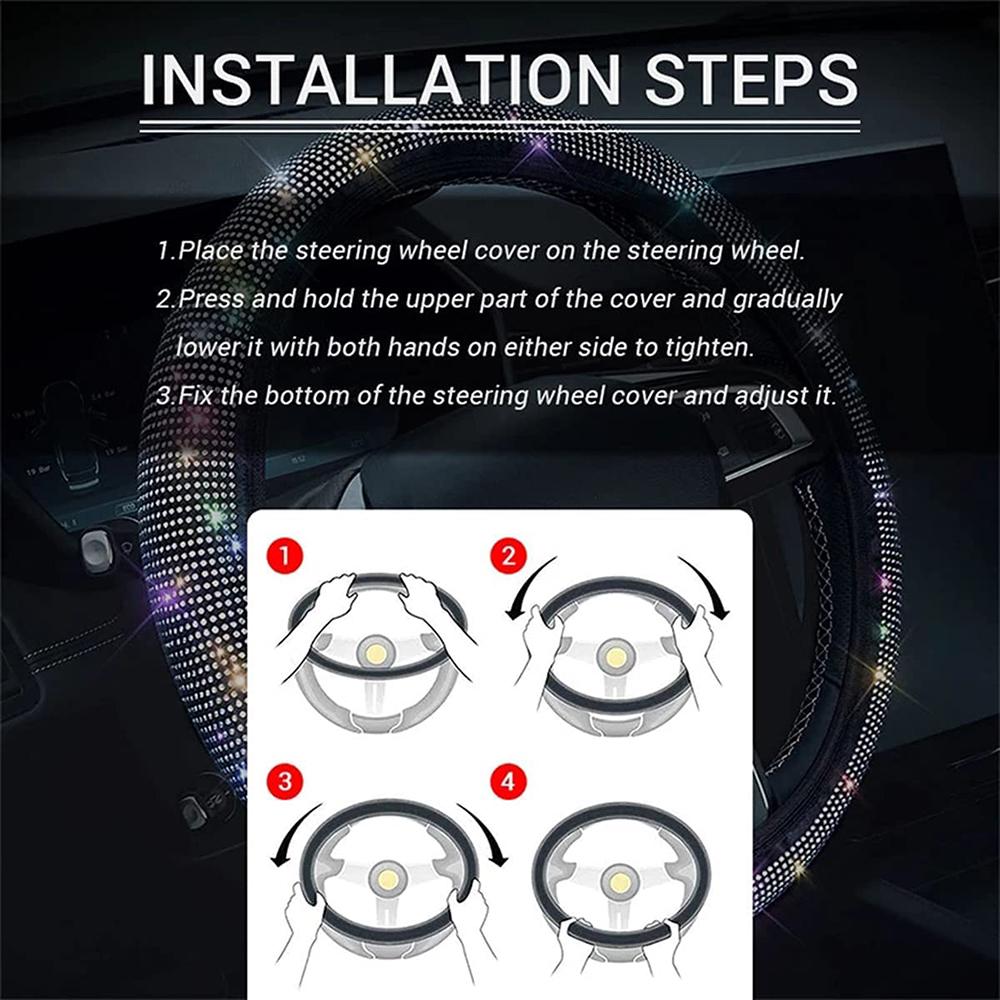 INSTALLATION STEPS

1.Place the steering wheel cover on the steering wheel.
2.Press and hold the upper part of the cover and gradually lower it with both hands on either side to tighten.
3.Fix the bottom of the steering wheel cover and adjust it.

1

2

3

4