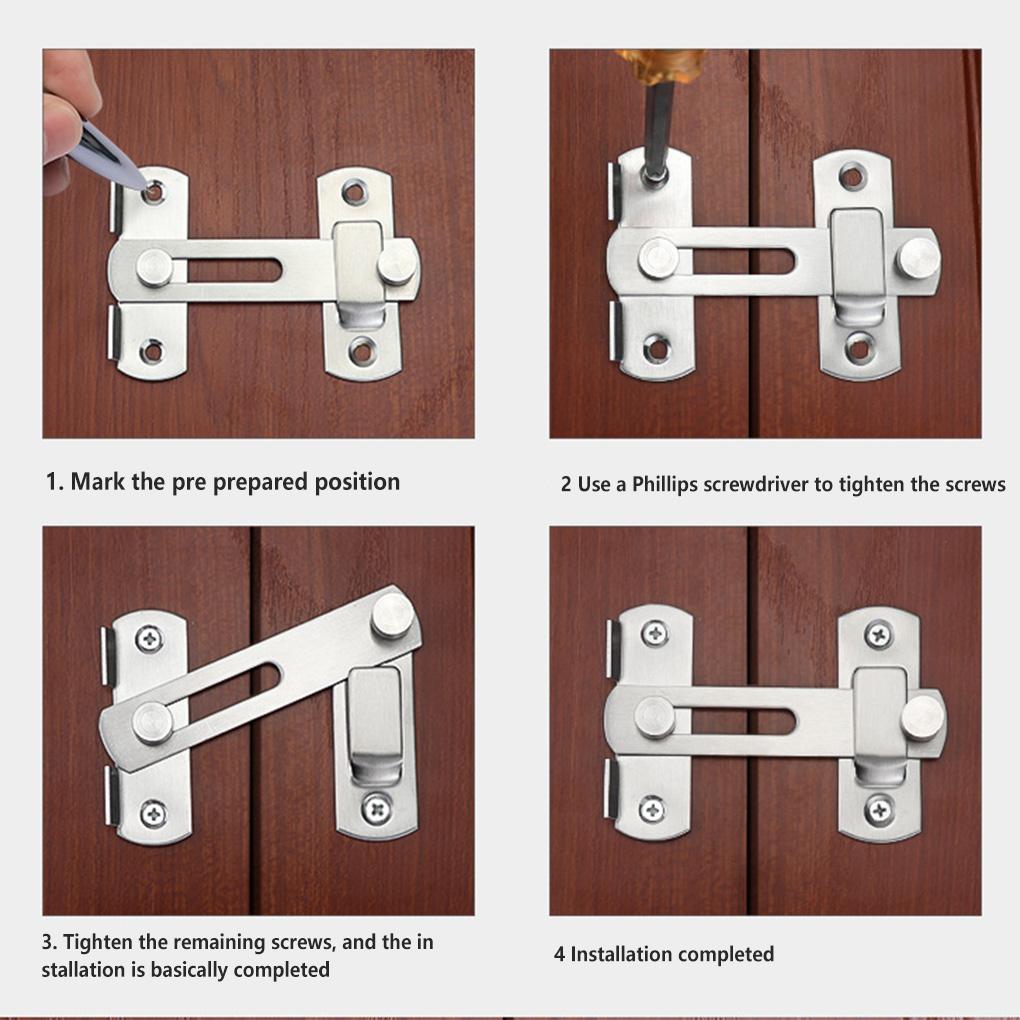 1. Mark the pre prepared position

2 Use a Phillips screwdriver to tighten the screws

3. Tighten the remaining screws, and the in stallation is basically completed

4 Installation completed