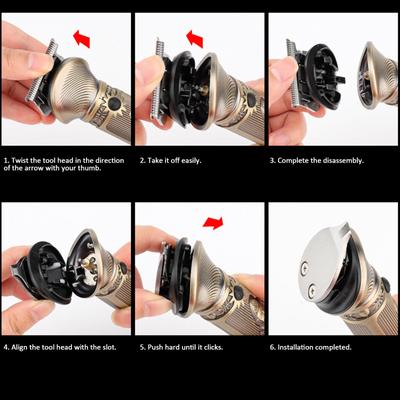 1. Twist the tool head in the direction of the arrow with your thumb.

2. Take it off easily.

3. Complete the disassembly.

4. Align the tool head with the slot.

5. Push hard until it clicks.

6. Installation completed.