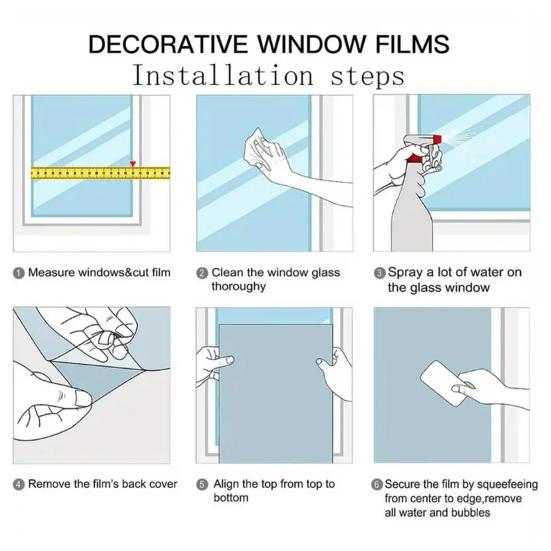 DECORATIVE WINDOW FILMS
Installation steps

1 Measure windows&cut film

2 Clean the window glass thoroughy

3 Spray a lot of water on the glass window

4 Remove the film's back cover

5 Align the top from top to bottom

6 Secure the film by squeefeeing from center to edge,remove all water and bubbles