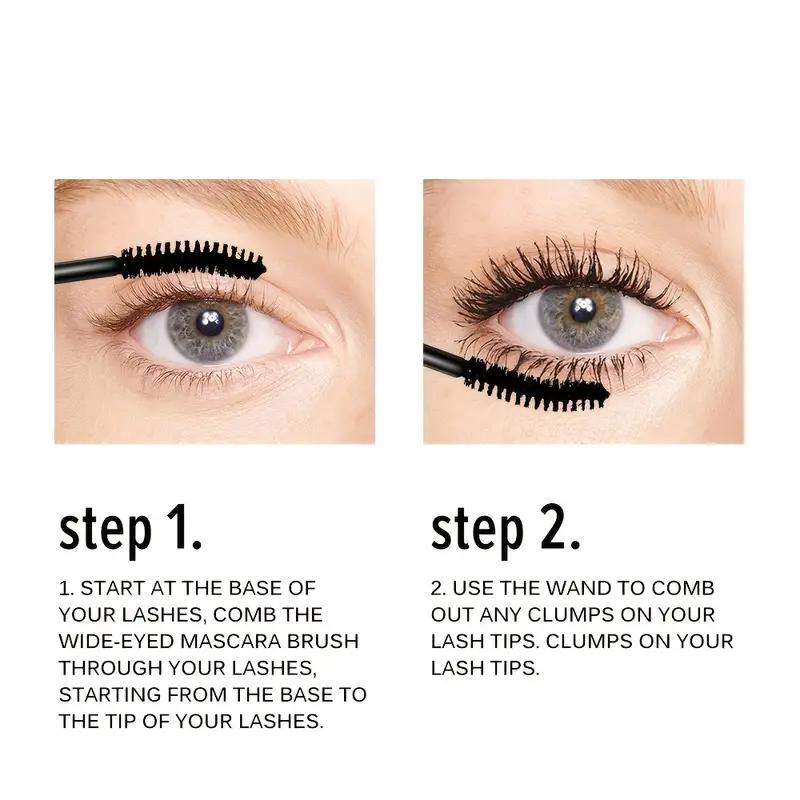 step 1.

1. START AT THE BASE OF YOUR LASHES, COMB THE WIDE-EYED MASCARA BRUSH THROUGH YOUR LASHES, STARTING FROM THE BASE TO THE TIP OF YOUR LASHES.

step 2.

2. USE THE WAND TO COMB OUT ANY CLUMPS ON YOUR LASH TIPS. CLUMPS ON YOUR LASH TIPS.