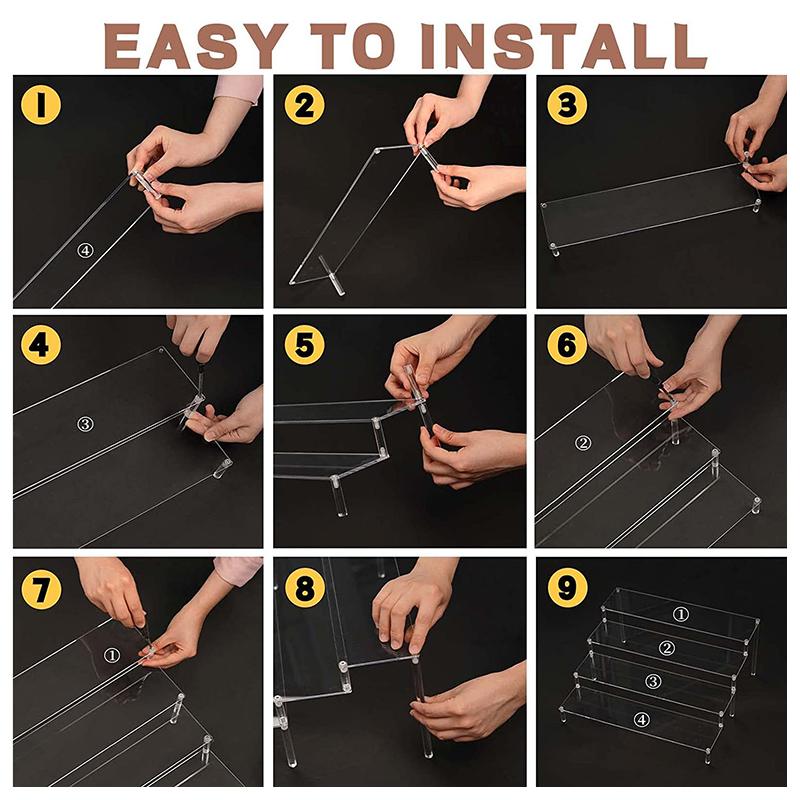 EASY TO INSTALL

1

④

2

3

4

③

5

6

②

7

①

8

9

①

②

③

④